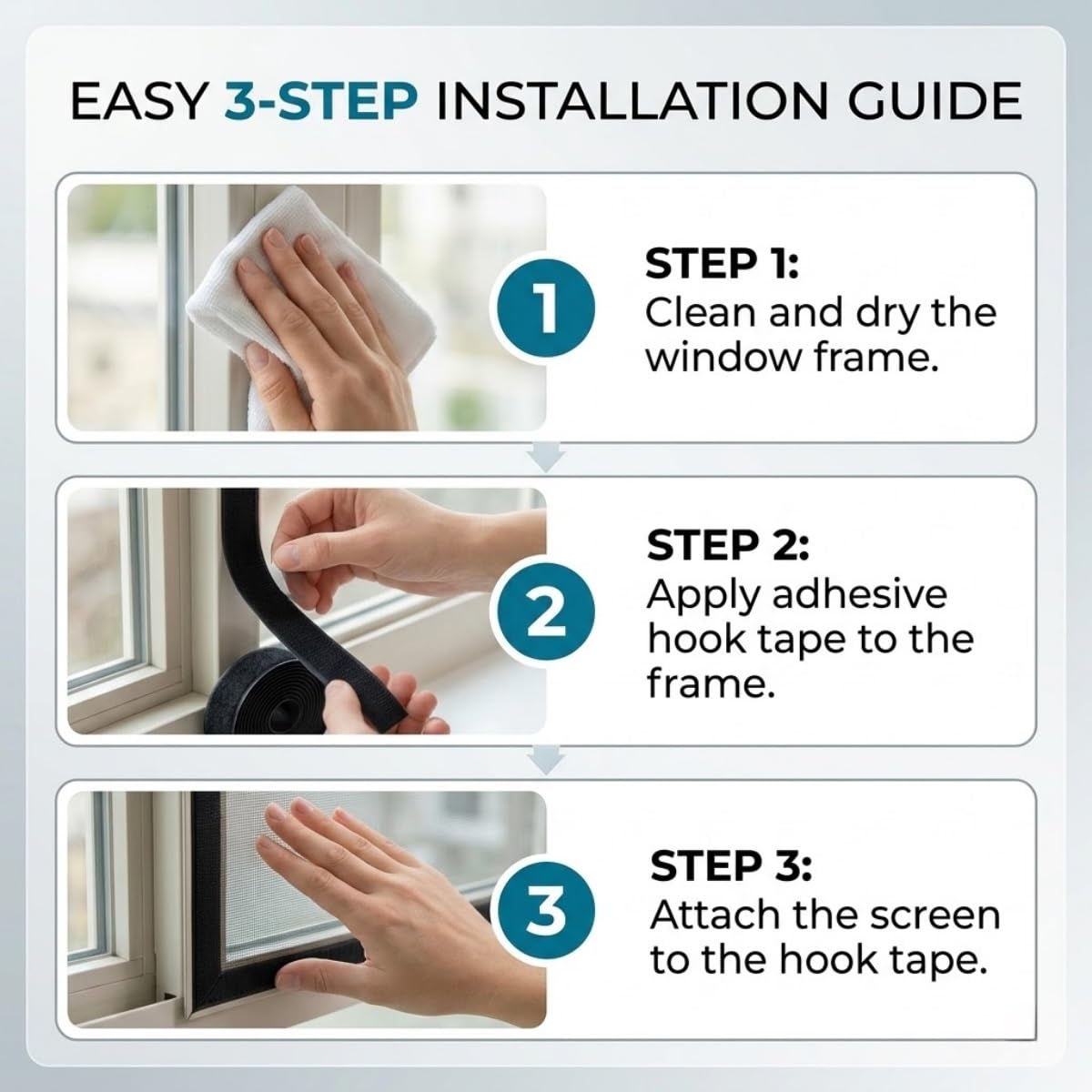 EASY 3-STEP INSTALLATION GUIDE

1

STEP 1:
Clean and dry the window frame.

2

STEP 2:
Apply adhesive hook tape to the frame.

3

STEP 3:
Attach the screen to the hook tape.