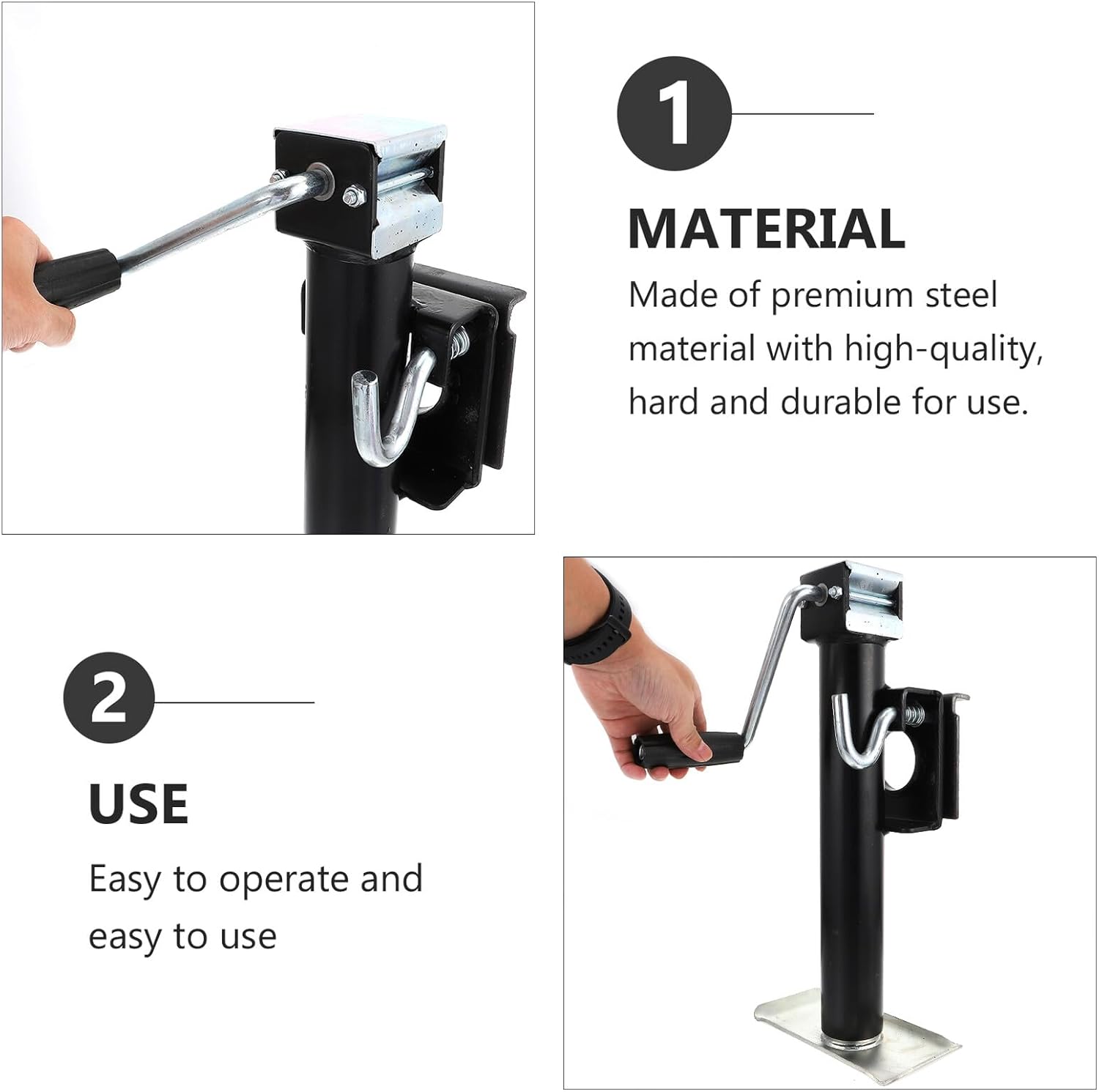 1

MATERIAL

Made of premium steel material with high-quality, hard and durable for use.

2

USE

Easy to operate and easy to use