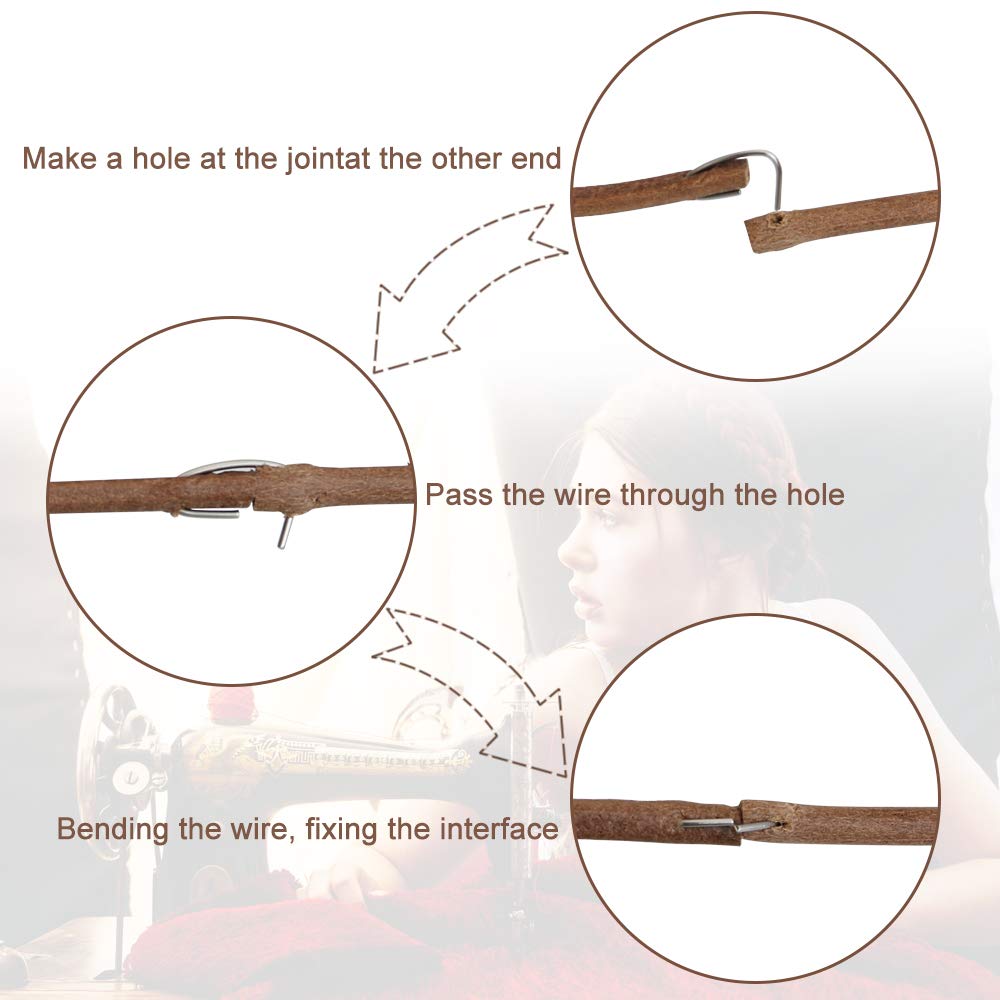 Make a hole at the jointat the other end

Pass the wire through the hole

Bending the wire, fixing the interface