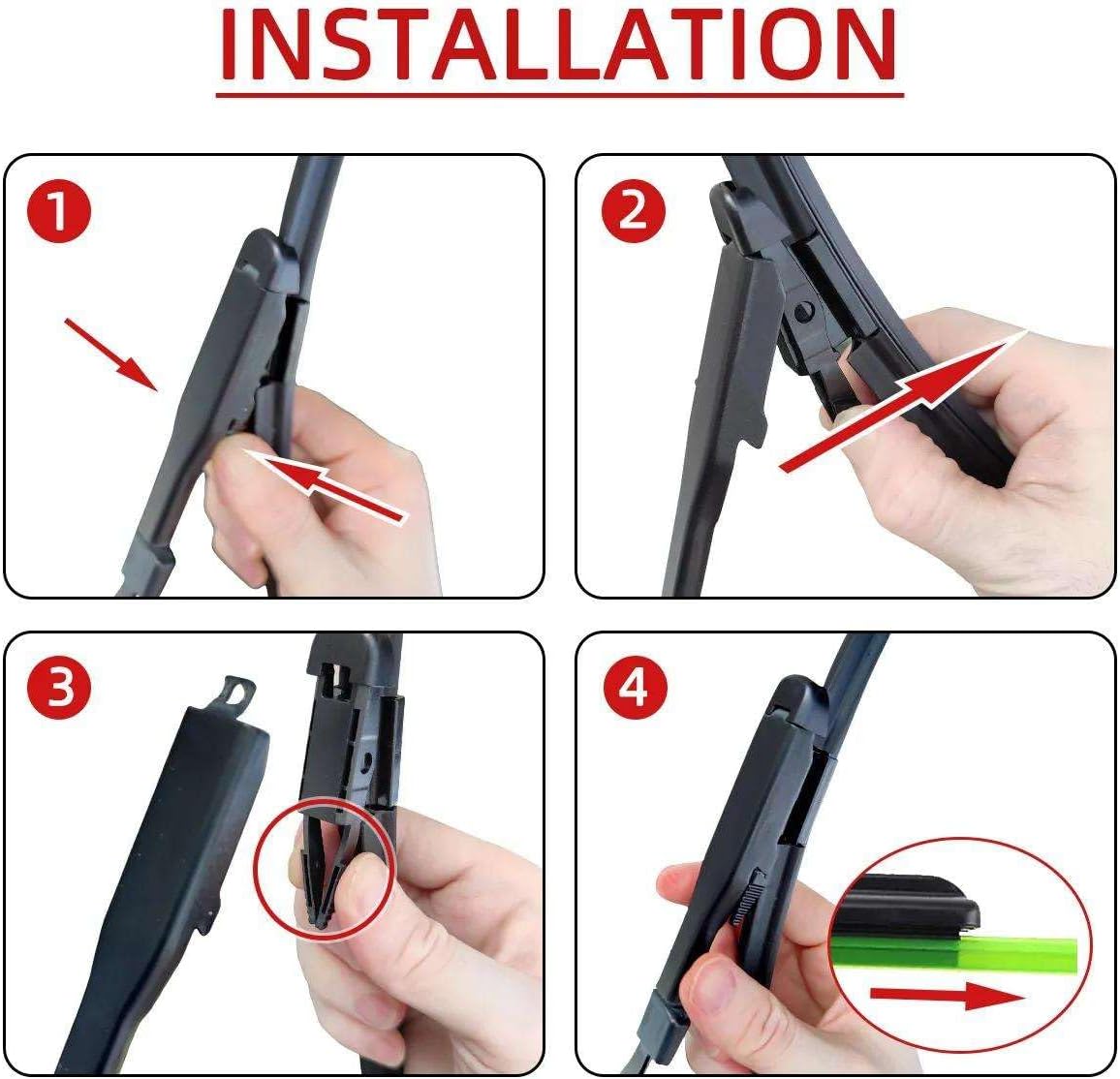 INSTALLATION

1

2

3

4