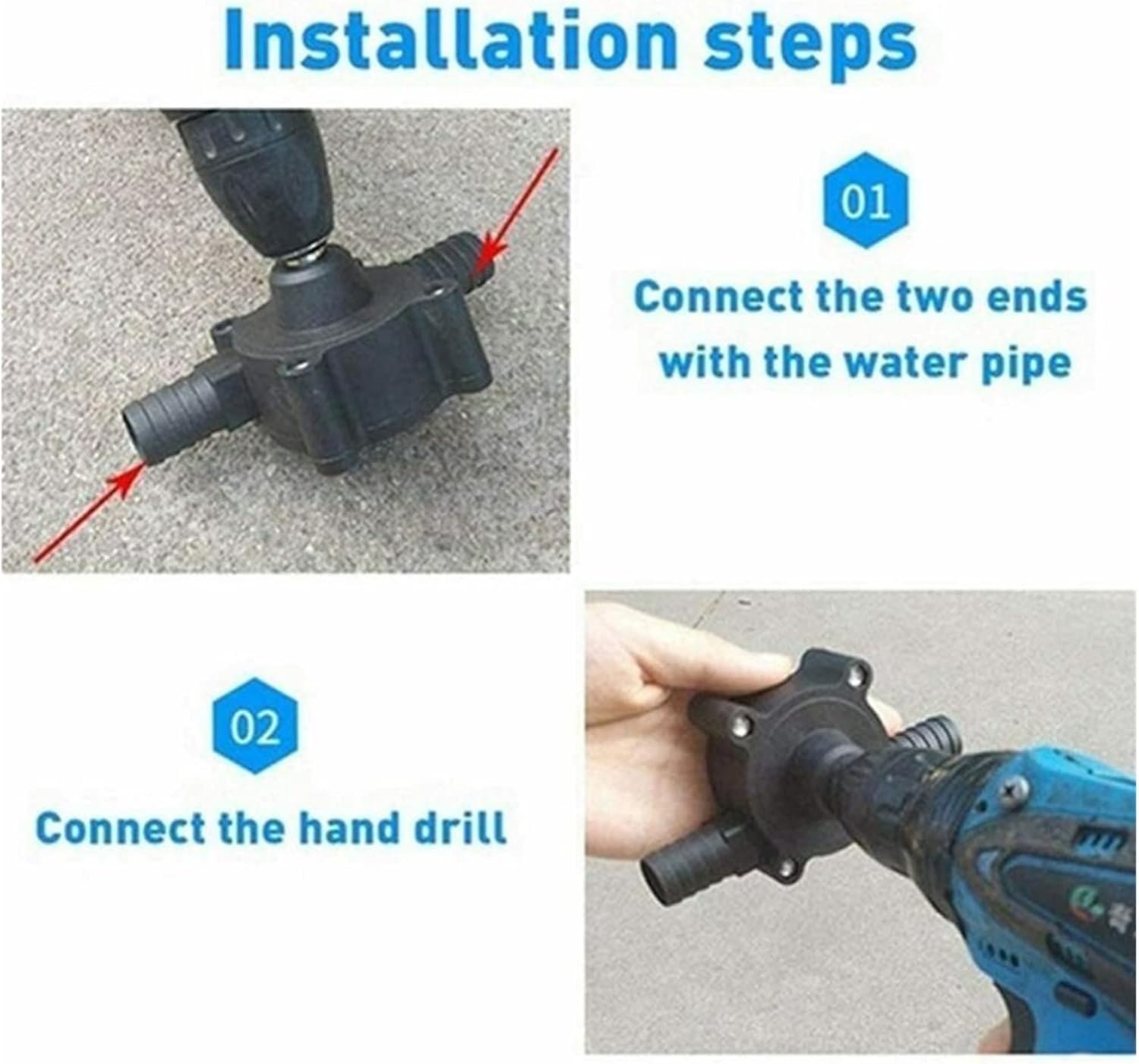 Installation steps

01

Connect the two ends with the water pipe

02

Connect the hand drill