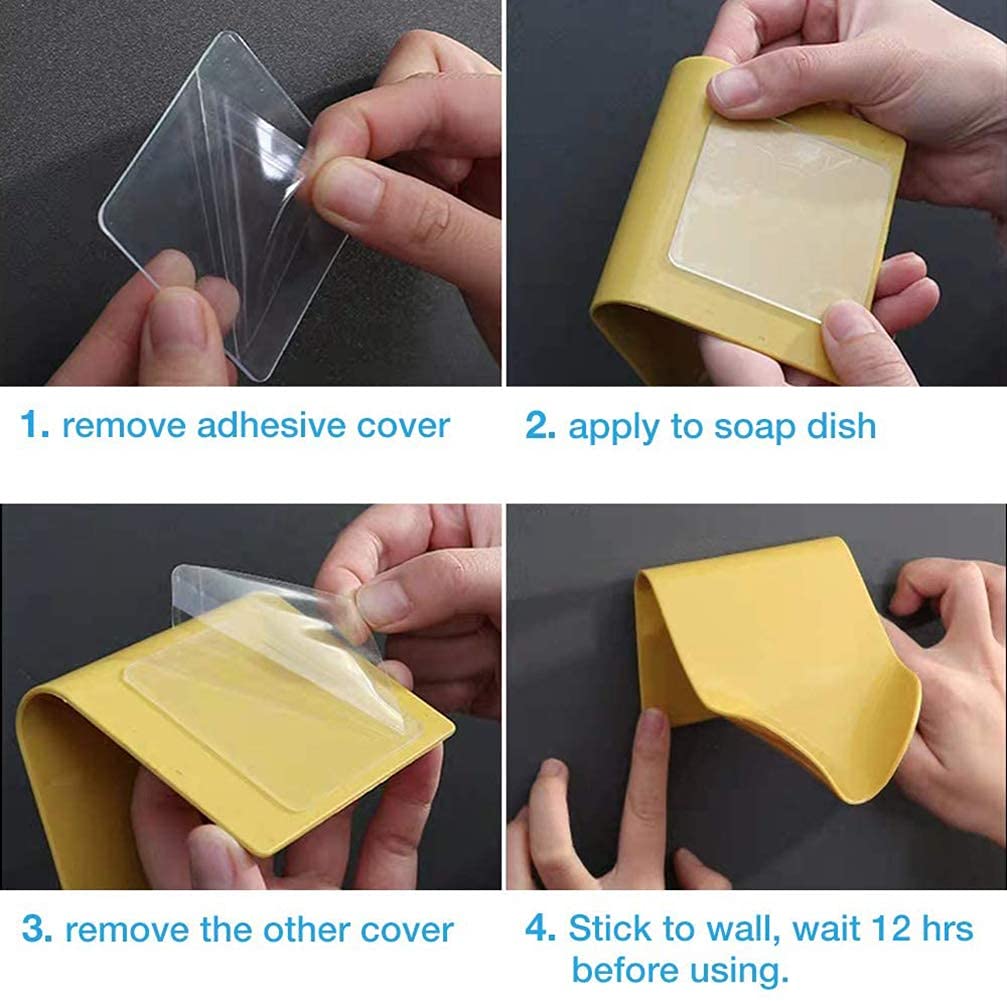 1. remove adhesive cover

2. apply to soap dish

3. remove the other cover

4. Stick to wall, wait 12 hrs before using.