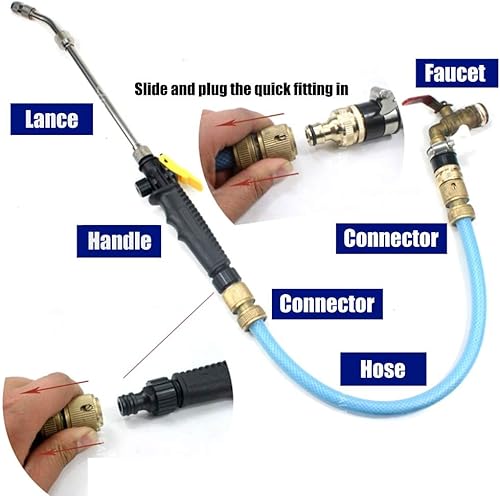 Faucet

Slide and plug the quick fitting in

Lance

Handle

Connector

Connector

Hose