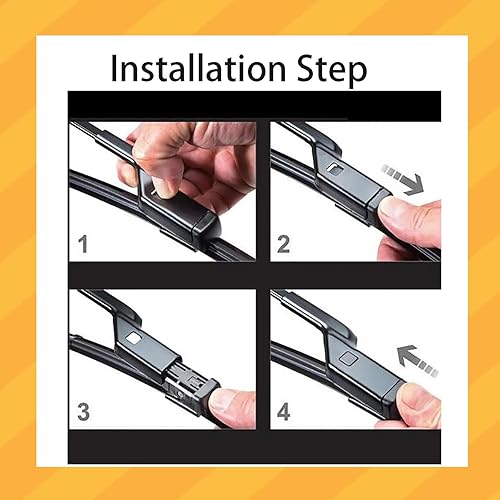 Installation Step

1

2

3

4