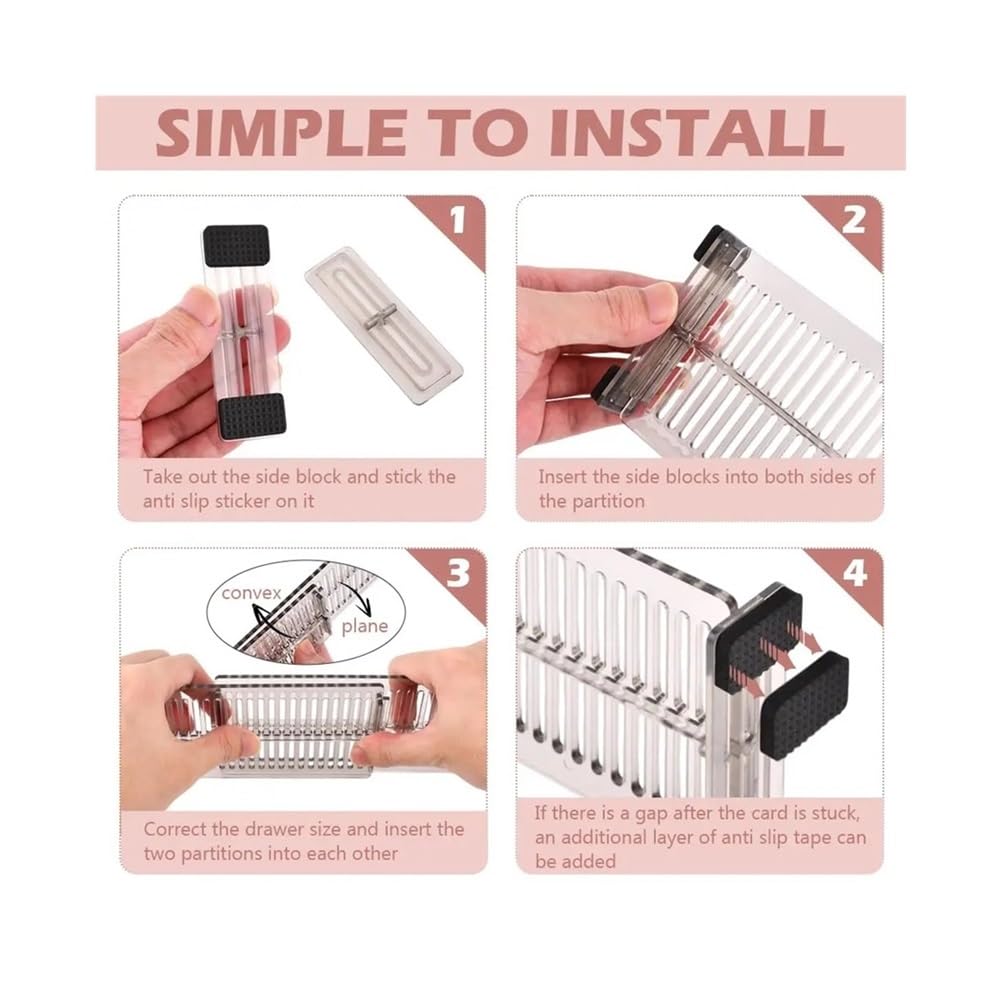 SIMPLE TO INSTALL

1

Take out the side block and stick the anti slip sticker on it

2

Insert the side blocks into both sides of the partition

3

convex

plane

Correct the drawer size and insert the two partitions into each other

4

If there is a gap after the card is stuck, an additional layer of anti slip tape can be added