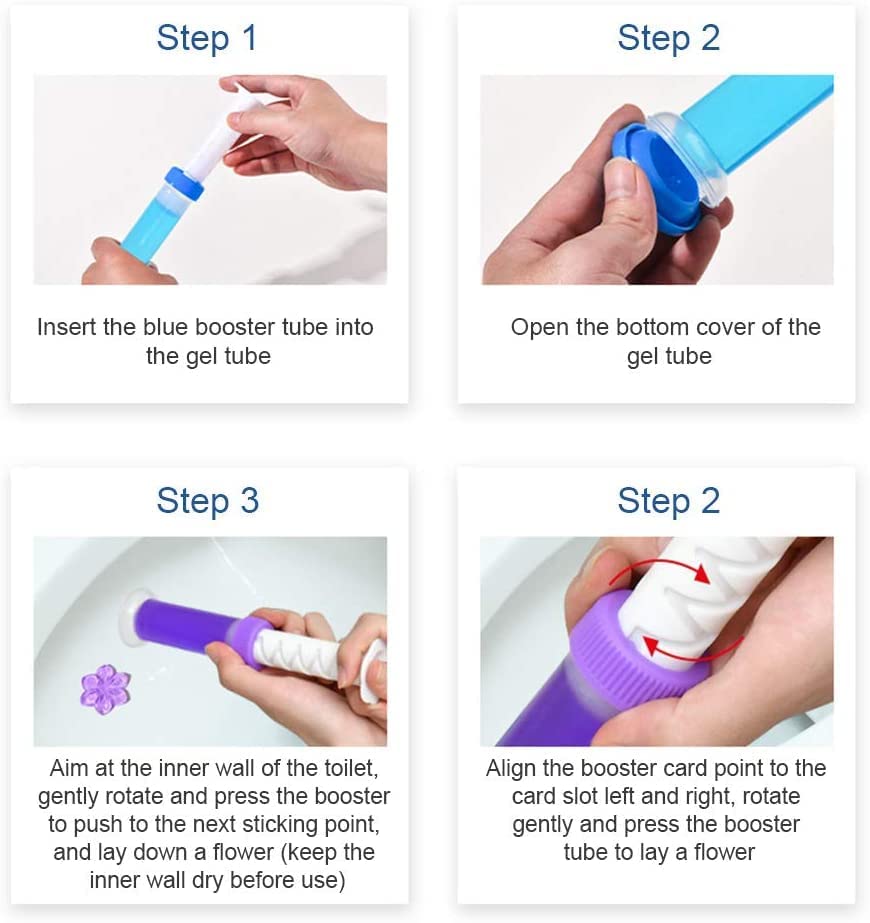 Step 1

Insert the blue booster tube into the gel tube

Step 2

Open the bottom cover of the gel tube

Step 3

Aim at the inner wall of the toilet, gently rotate and press the booster to push to the next sticking point, and lay down a flower (keep the inner wall dry before use)

Step 2

Align the booster card point to the card slot left and right, rotate gently and press the booster tube to lay a flower