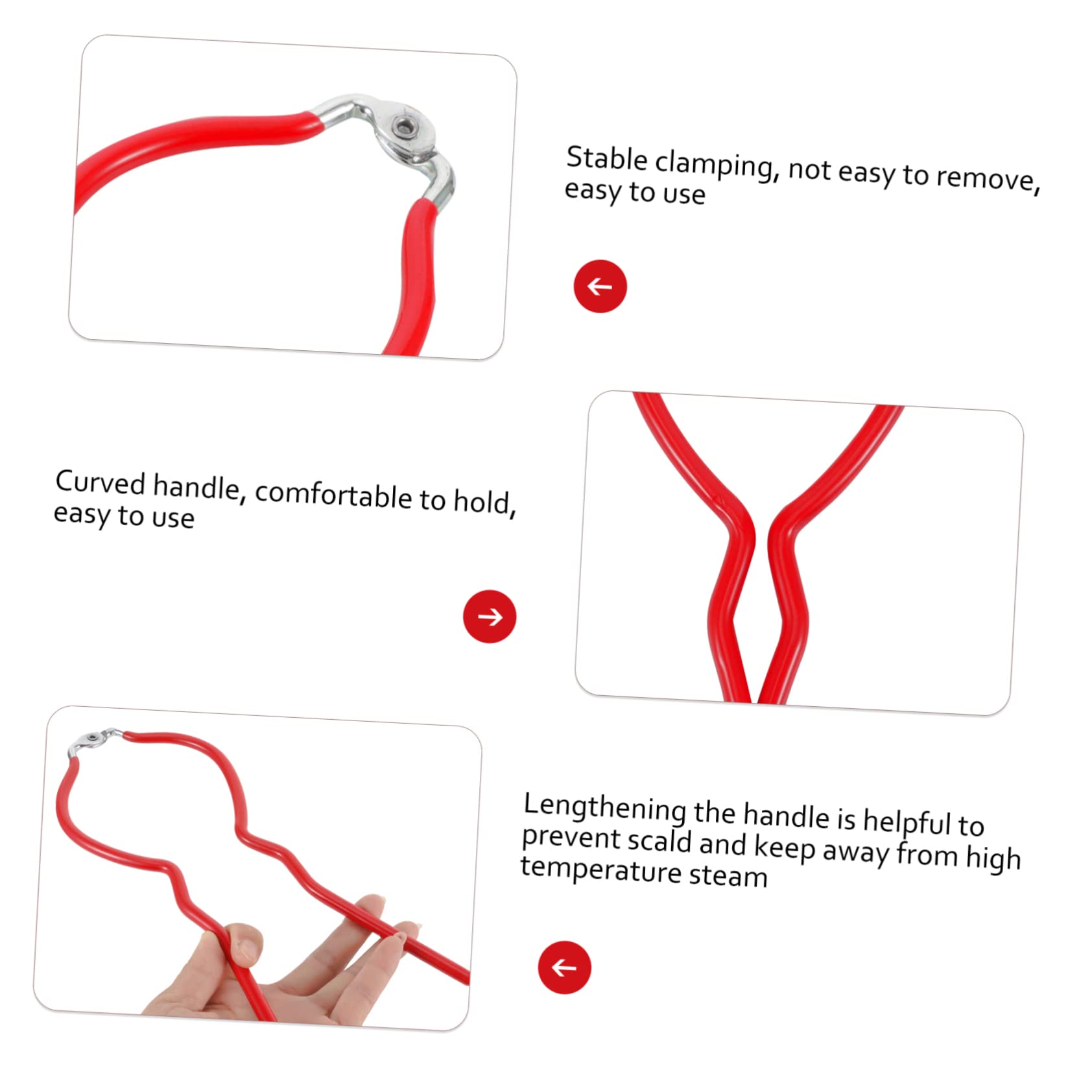 Stable clamping, not easy to remove, easy to use

Curved handle, comfortable to hold, easy to use

Lengthening the handle is helpful to prevent scald and keep away from high temperature steam