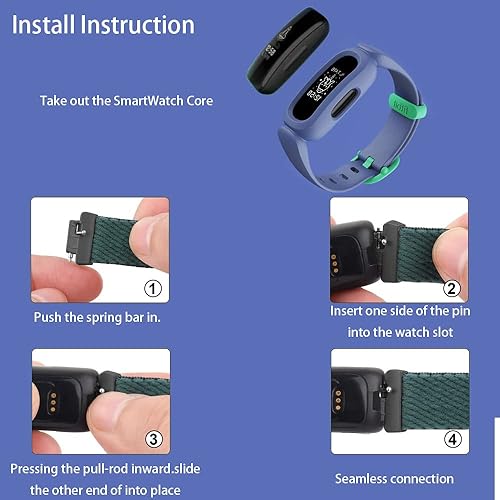 Install Instruction

Take out the SmartWatch Core

①

Push the spring bar in.

②

Insert one side of the pin into the watch slot

③

Pressing the pull-rod inward.slide the other end of into place

④

Seamless connection