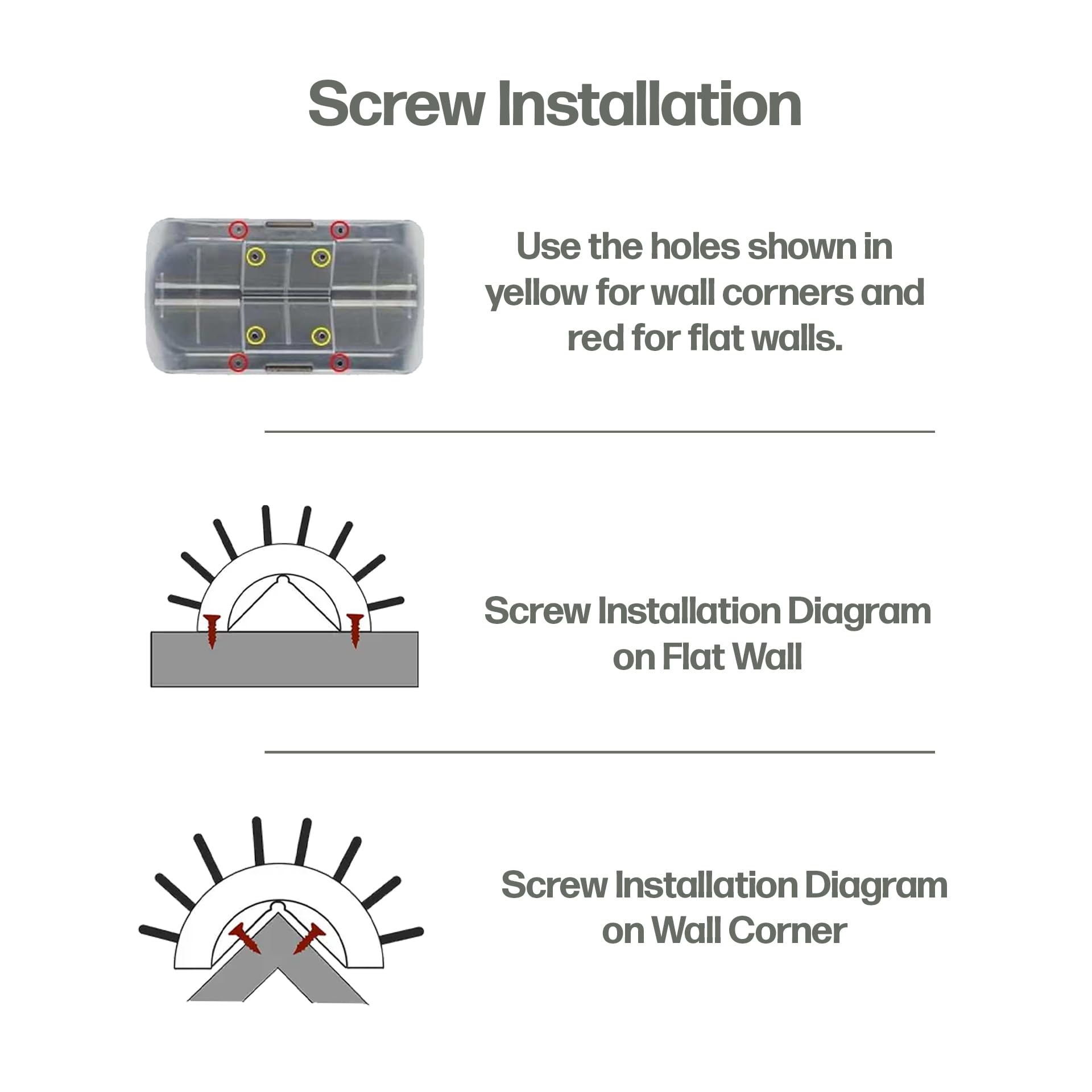 Screw Installation

Use the holes shown in yellow for wall corners and red for flat walls.

Screw Installation Diagram on Flat Wall

Screw Installation Diagram on Wall Corner