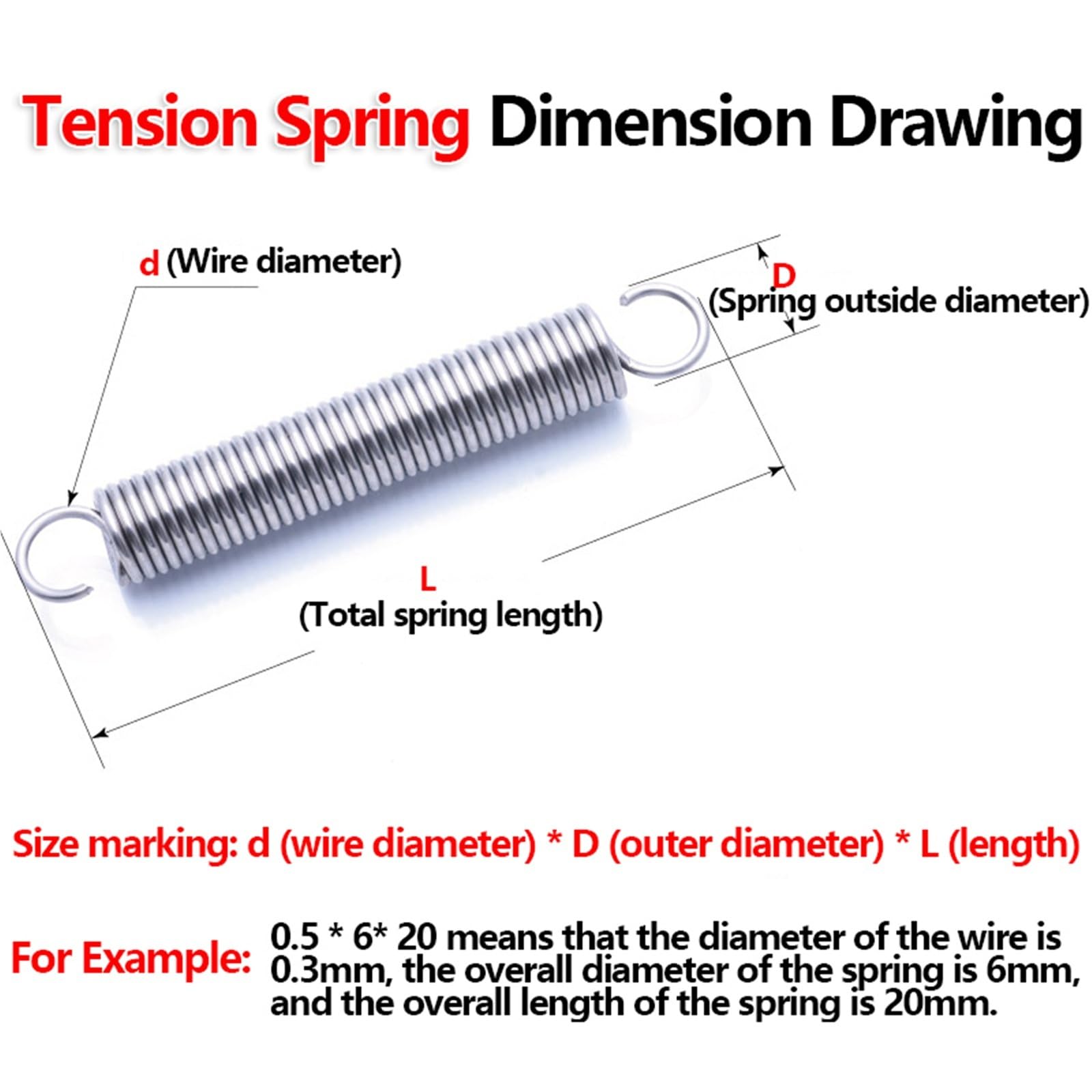 Tension Spring Dimension Drawing

d (Wire diameter)

D
(Spring outside diameter)

L
(Total spring length)

Size marking: d (wire diameter) * D (outer diameter) * L (length)

For Example: 0.5 * 6* 20 means that the diameter of the wire is 0.3mm, the overall diameter of the spring is 6mm, and the overall length of the spring is 20mm.