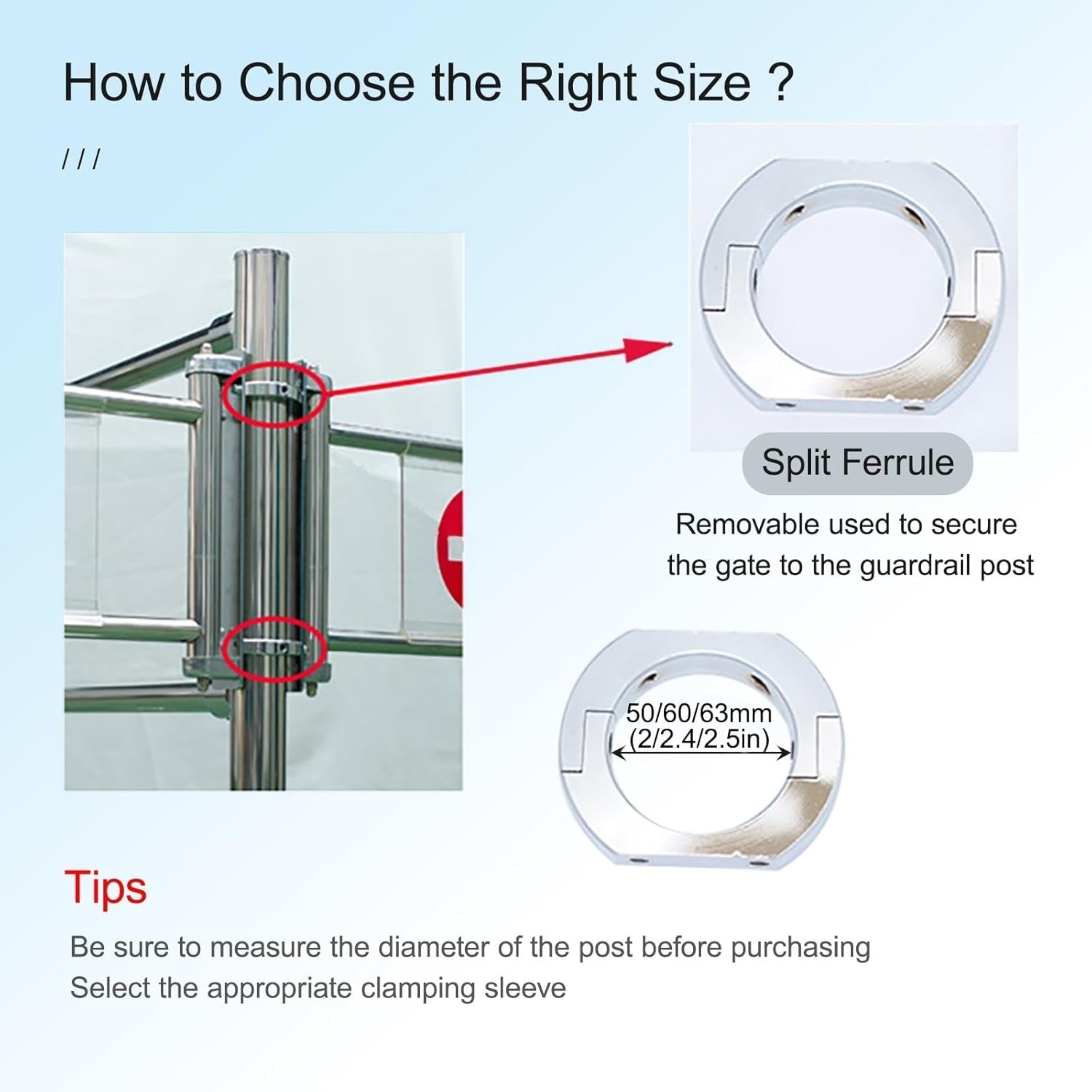 How to Choose the Right Size ?

/ / /

Split Ferrule

Removable used to secure the gate to the guardrail post

50/60/63mm
(2/2.4/2.5in)

Tips

Be sure to measure the diameter of the post before purchasing
Select the appropriate clamping sleeve