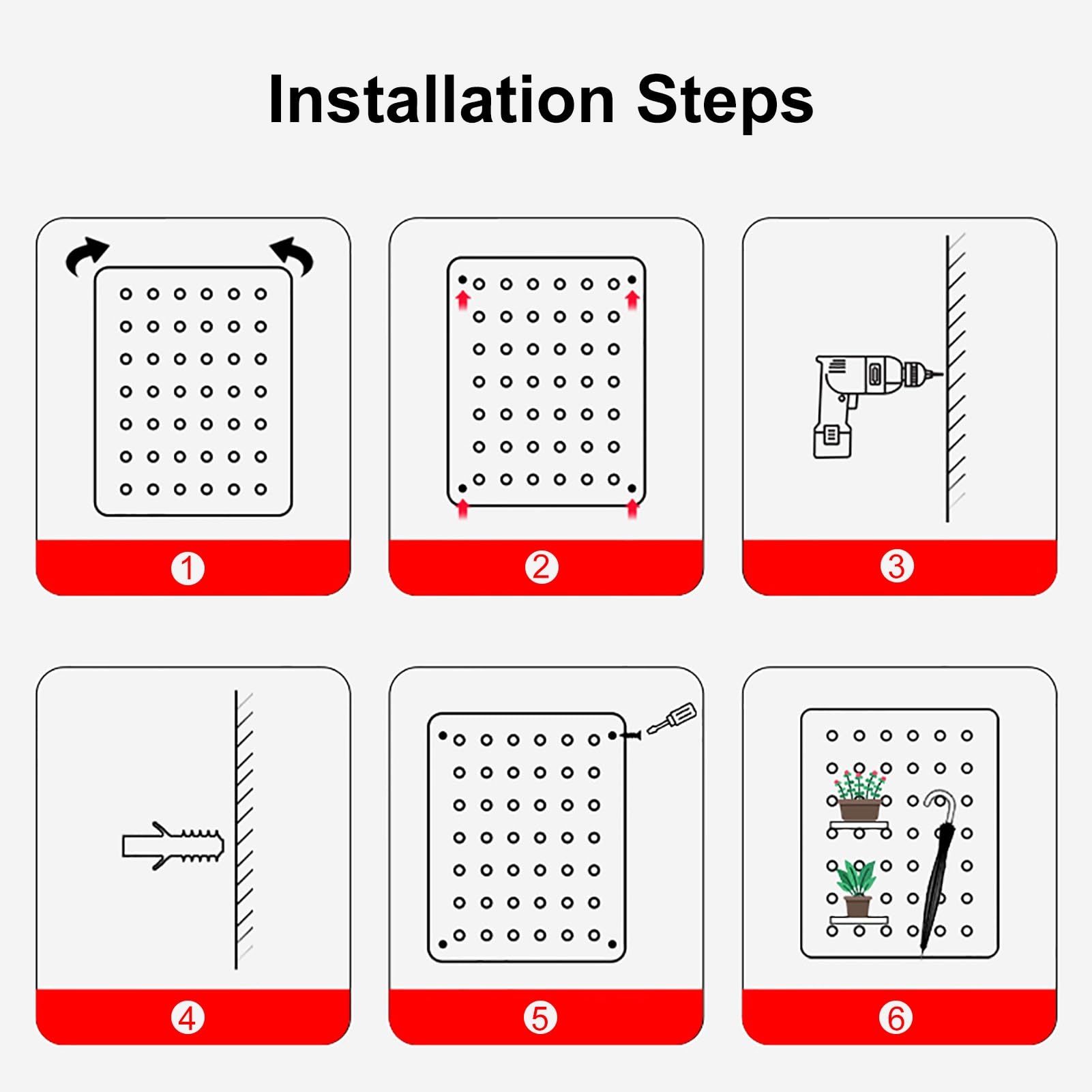 Installation Steps

①

②

③

④

⑤

⑥