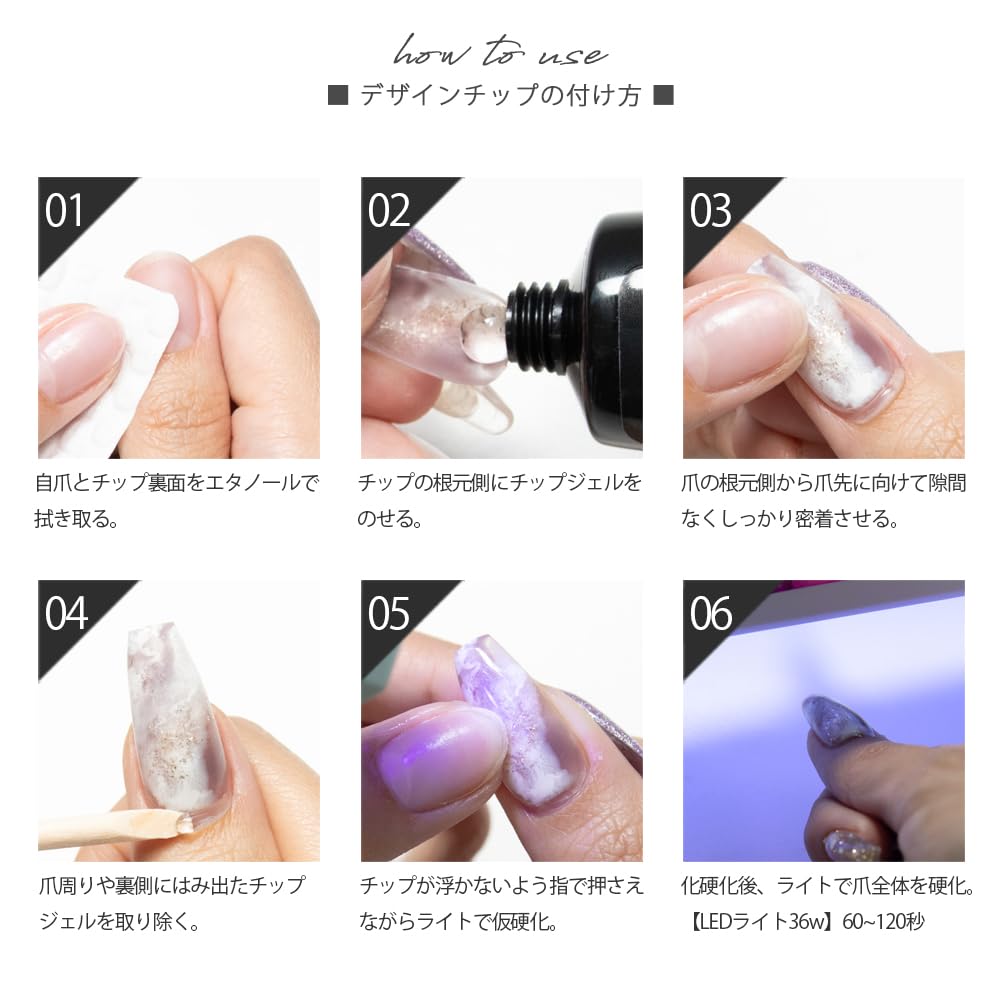 how to use
■ デザインチップの付け方 ■

01
自爪とチップ裏面をエタノールで拭き取る。

02
チップの根元側にチップジェルをのせる。

03
爪の根元側から爪先に向けて隙間なくしっかり密着させる。

04
爪周りや裏側にはみ出たチップジェルを取り除く。

05
チップが浮かないよう指で押さえながらライトで仮硬化。

06
化硬化後、ライトで爪全体を硬化。
【LEDライト36w】60~120秒