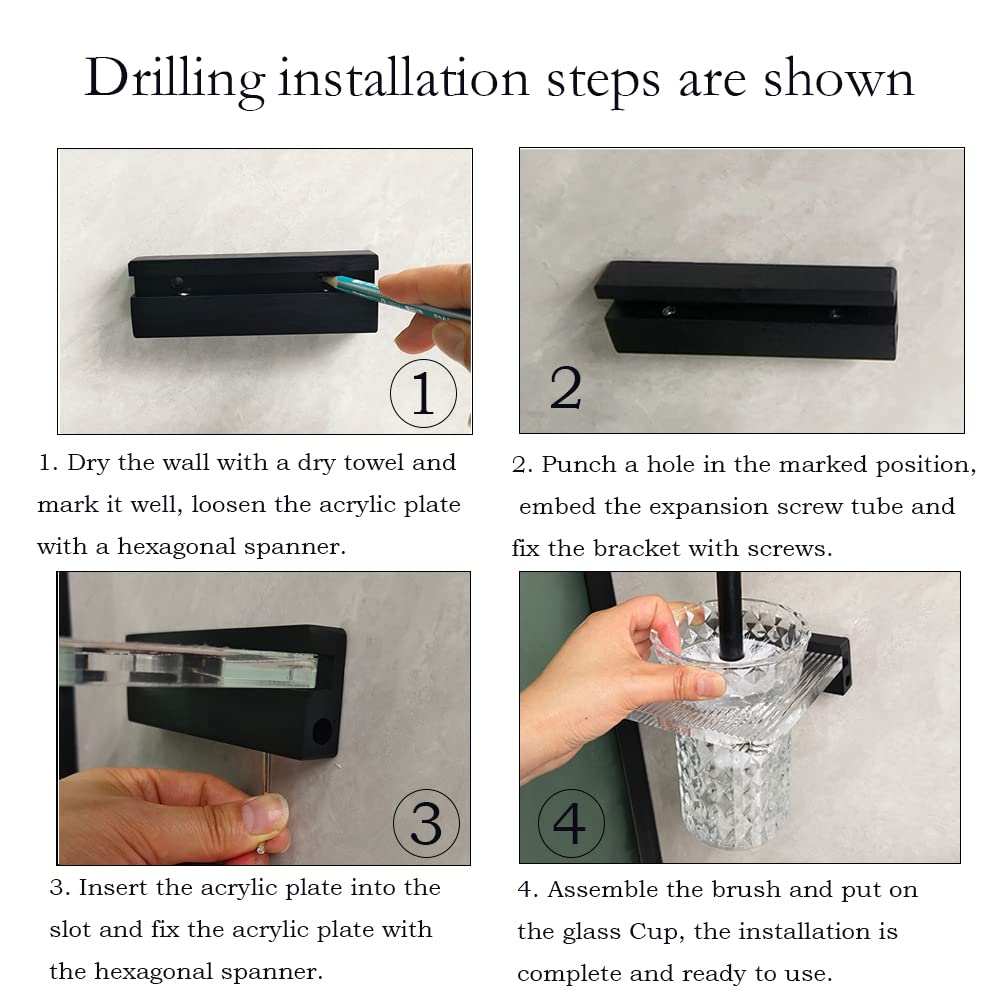 Drilling installation steps are shown

1

1. Dry the wall with a dry towel and mark it well, loosen the acrylic plate with a hexagonal spanner.

2

2. Punch a hole in the marked position, embed the expansion screw tube and fix the bracket with screws.

3

3. Insert the acrylic plate into the slot and fix the acrylic plate with the hexagonal spanner.

4

4. Assemble the brush and put on the glass Cup, the installation is complete and ready to use.