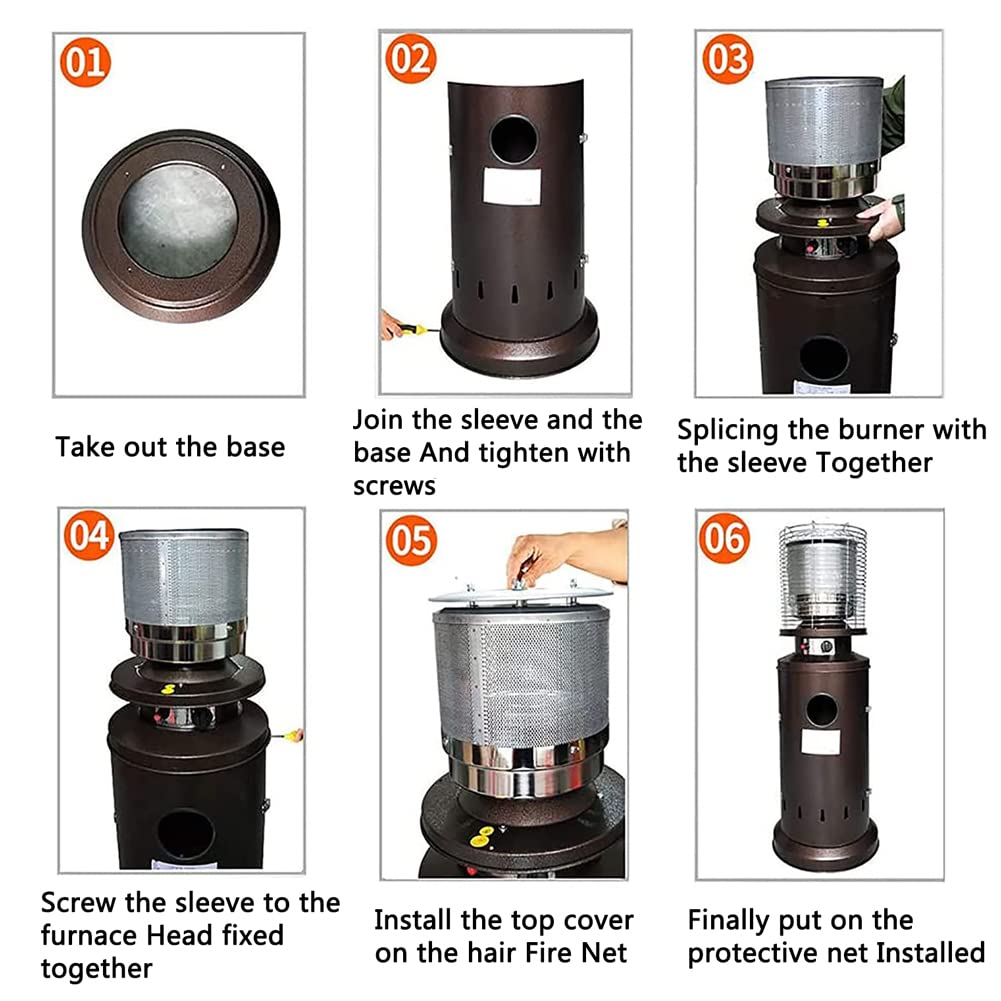 01

Take out the base

02

Join the sleeve and the base And tighten with screws

03

Splicing the burner with the sleeve Together

04

Screw the sleeve to the furnace Head fixed together

05

Install the top cover on the hair Fire Net

06

Finally put on the protective net Installed