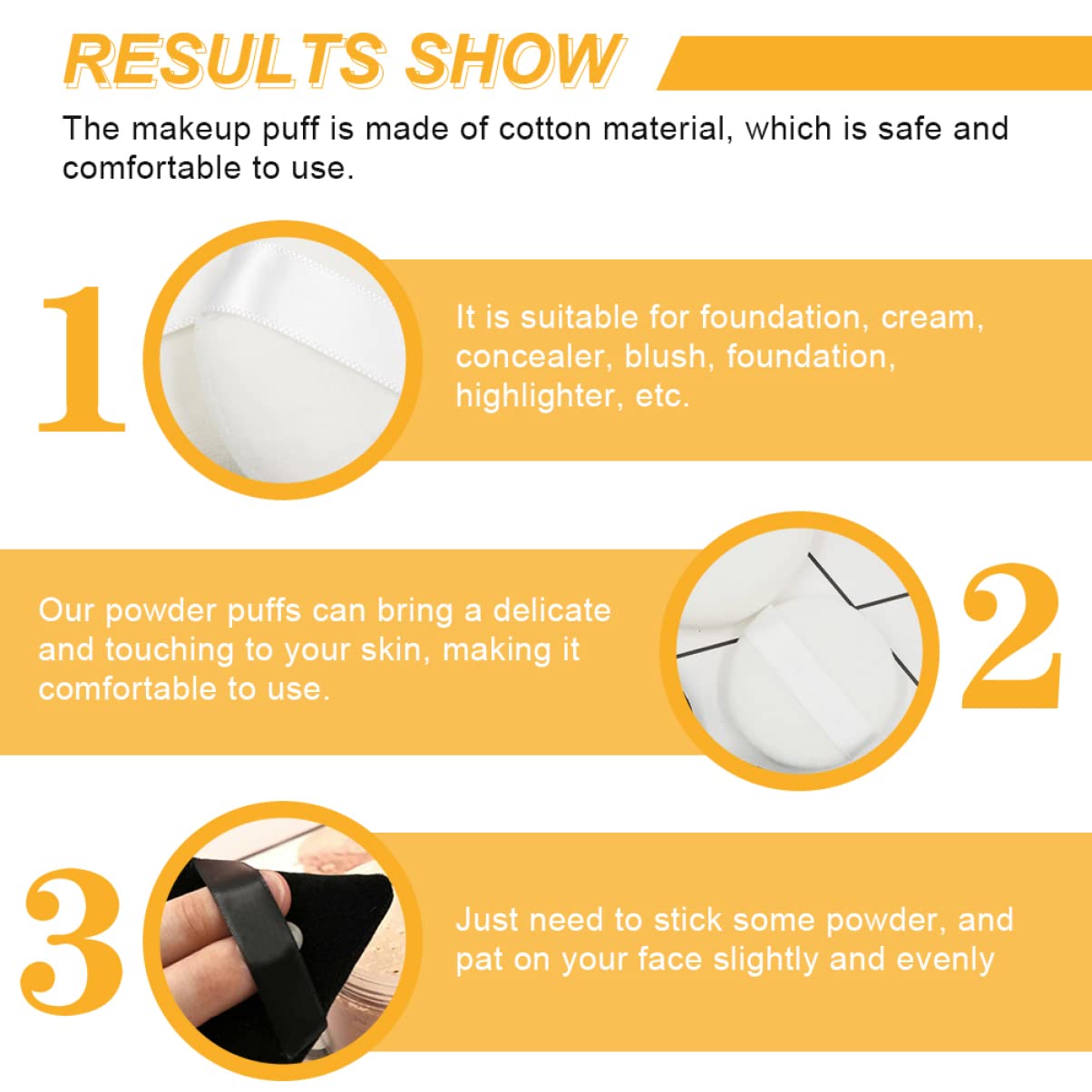 RESULTS SHOW

The makeup puff is made of cotton material, which is safe and comfortable to use.

1

It is suitable for foundation, cream, concealer, blush, foundation, highlighter, etc.

Our powder puffs can bring a delicate and touching to your skin, making it comfortable to use.

2

3

Just need to stick some powder, and pat on your face slightly and evenly