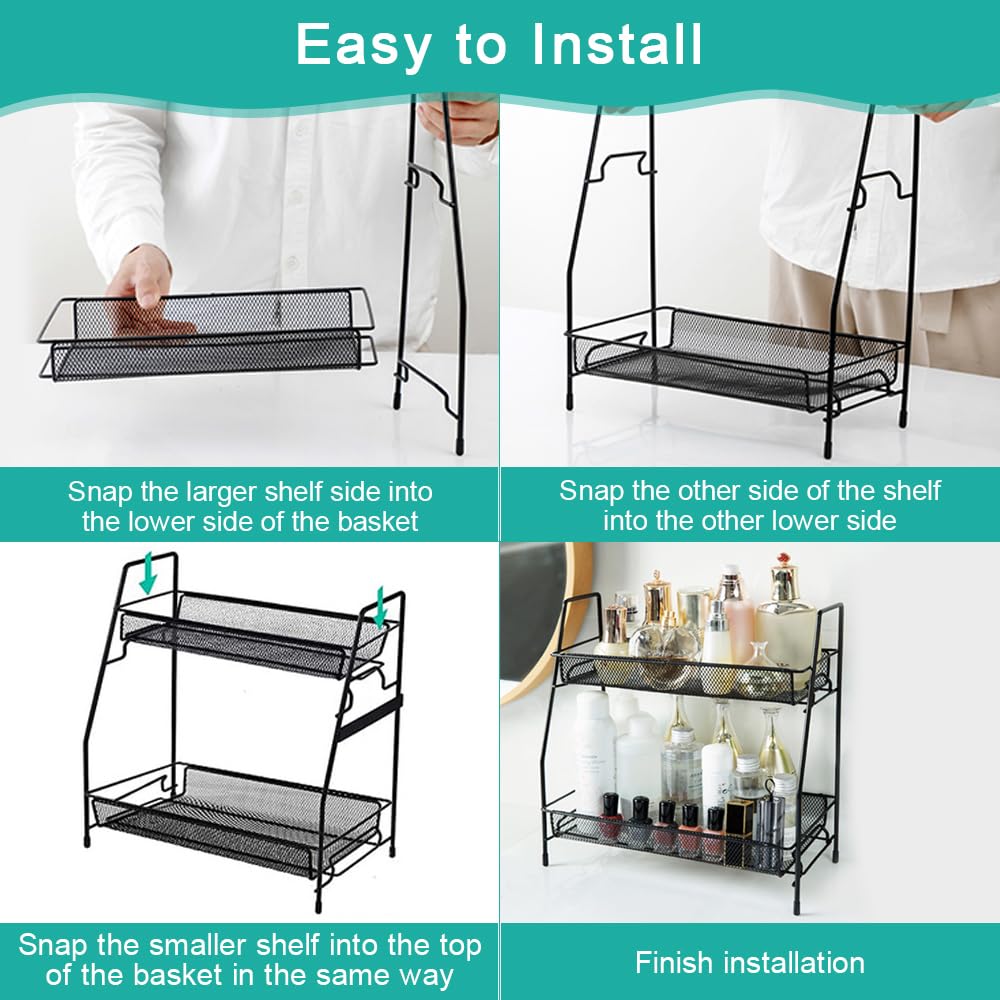 Easy to Install

Snap the larger shelf side into the lower side of the basket

Snap the other side of the shelf into the other lower side

Snap the smaller shelf into the top of the basket in the same way

Finish installation