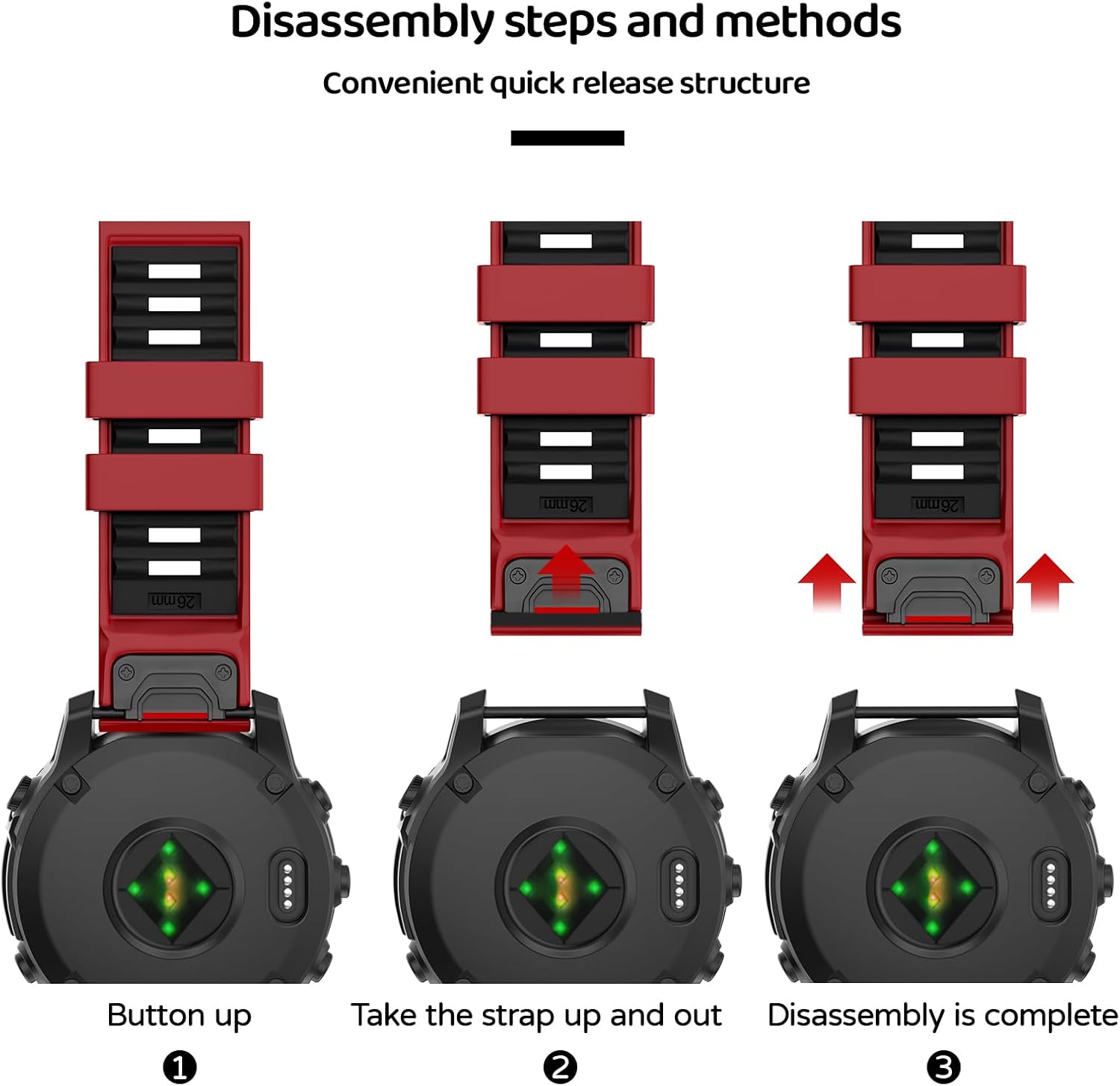 Disassembly steps and methods

Convenient quick release structure

26mm

26mm

26mm

Button up

❶

Take the strap up and out

❷

Disassembly is complete

❸