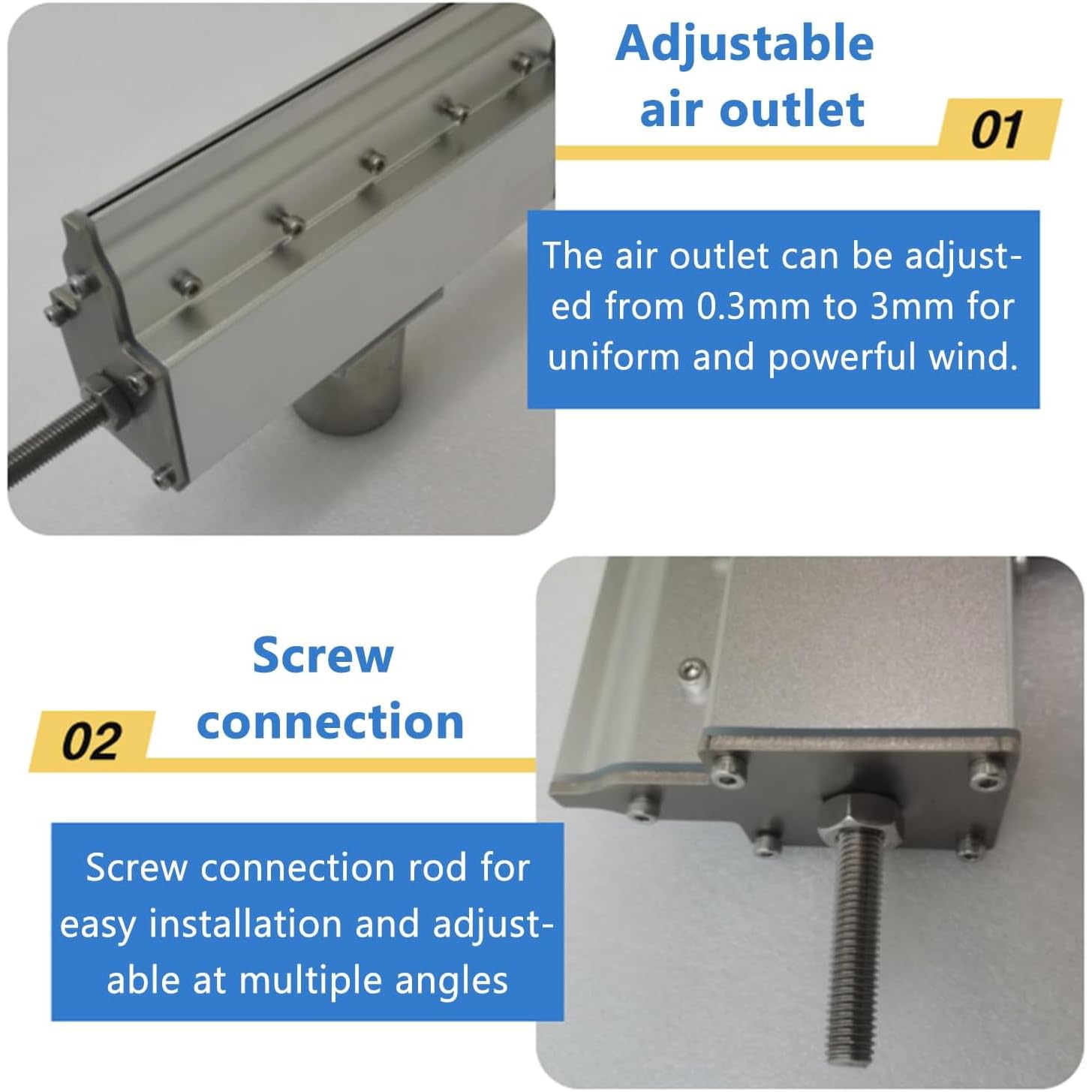 Adjustable air outlet

01

The air outlet can be adjusted from 0.3mm to 3mm for uniform and powerful wind.

Screw connection

02

Screw connection rod for easy installation and adjustable at multiple angles