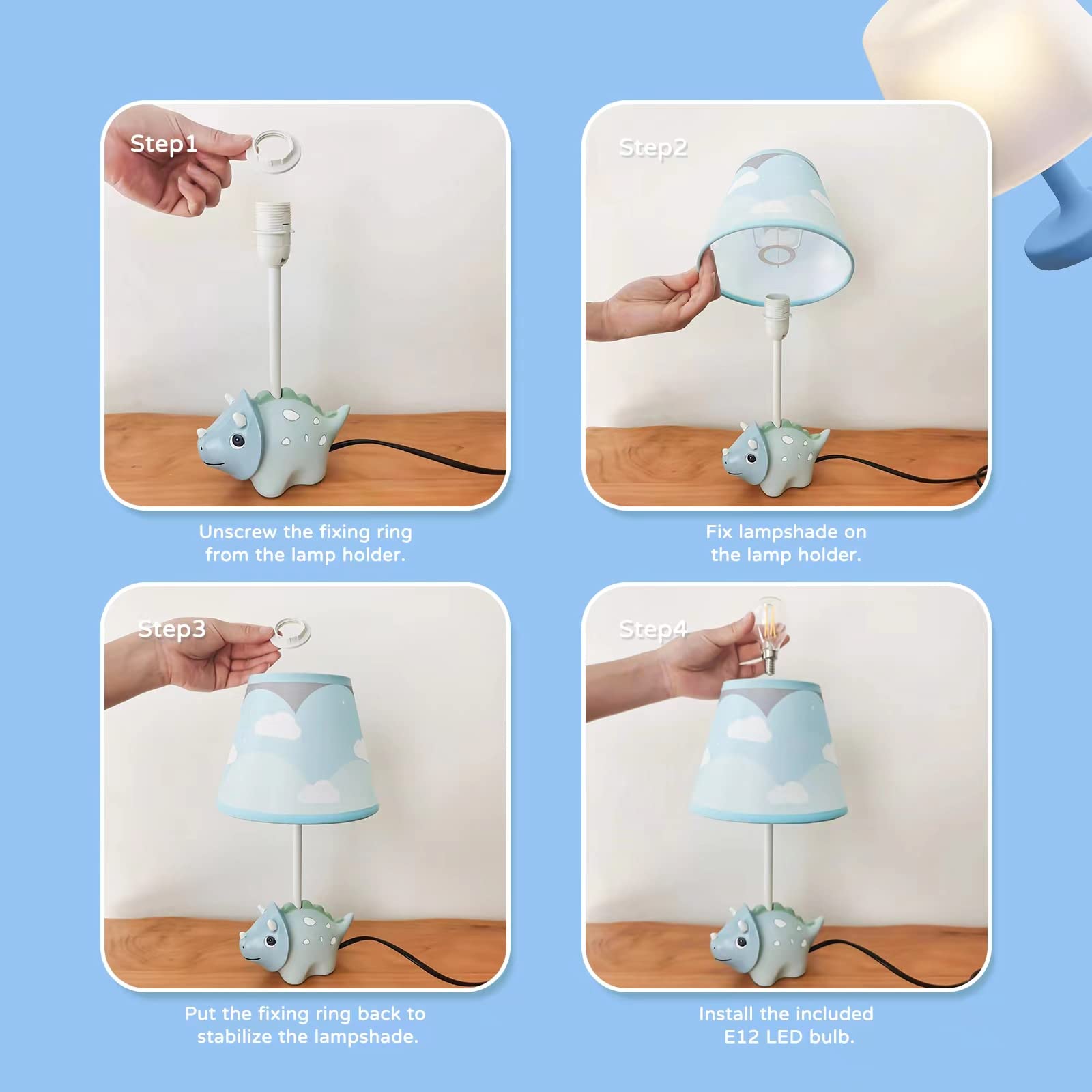 Step1

Unscrew the fixing ring from the lamp holder.

Step2

Fix lampshade on the lamp holder.

Step3

Put the fixing ring back to stabilize the lampshade.

Step4

Install the included E12 LED bulb.