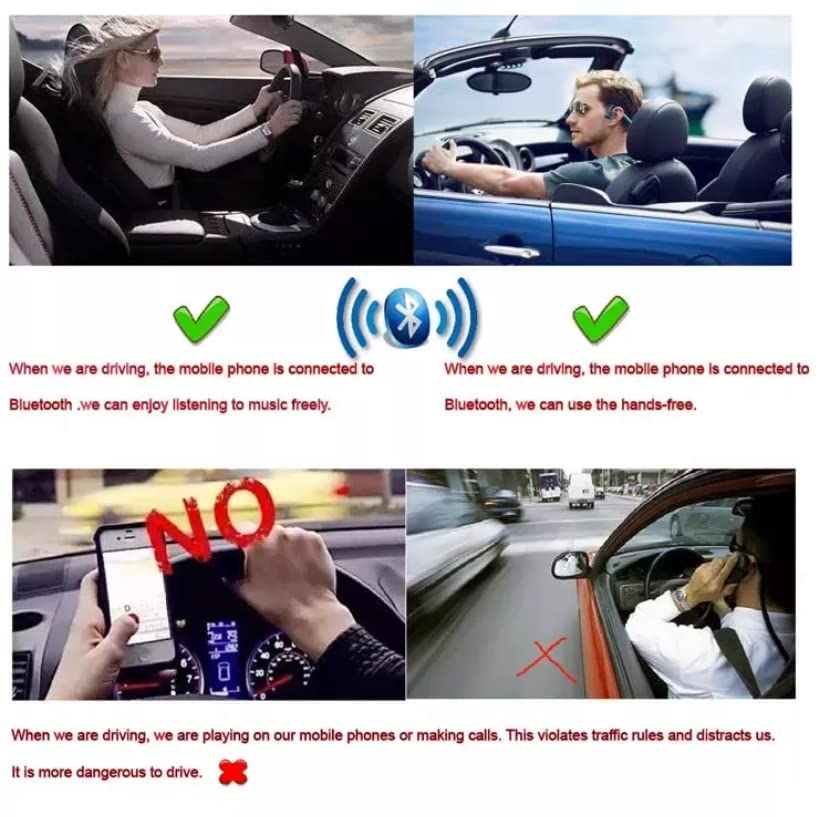 When we are driving, the mobile phone is connected to Bluetooth .we can enjoy listening to music freely.

When we are driving, the mobile phone is connected to Bluetooth, we can use the hands-free.

NO

When we are driving, we are playing on our mobile phones or making calls. This violates traffic rules and distracts us. It is more dangerous to drive.