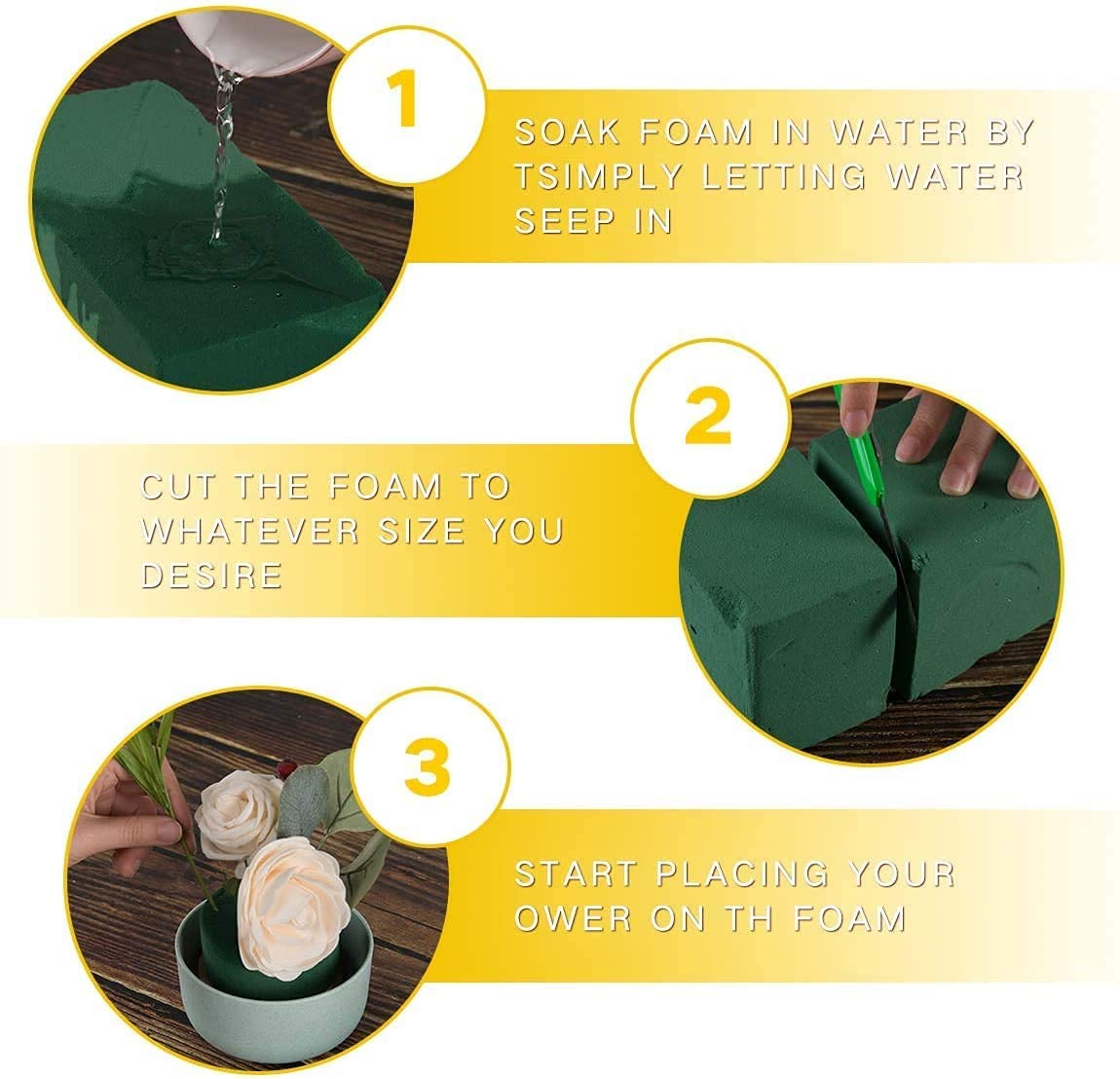 1

SOAK FOAM IN WATER BY TSIMPLY LETTING WATER SEEP IN

2

CUT THE FOAM TO WHATEVER SIZE YOU DESIRE

3

START PLACING YOUR OWER ON TH FOAM