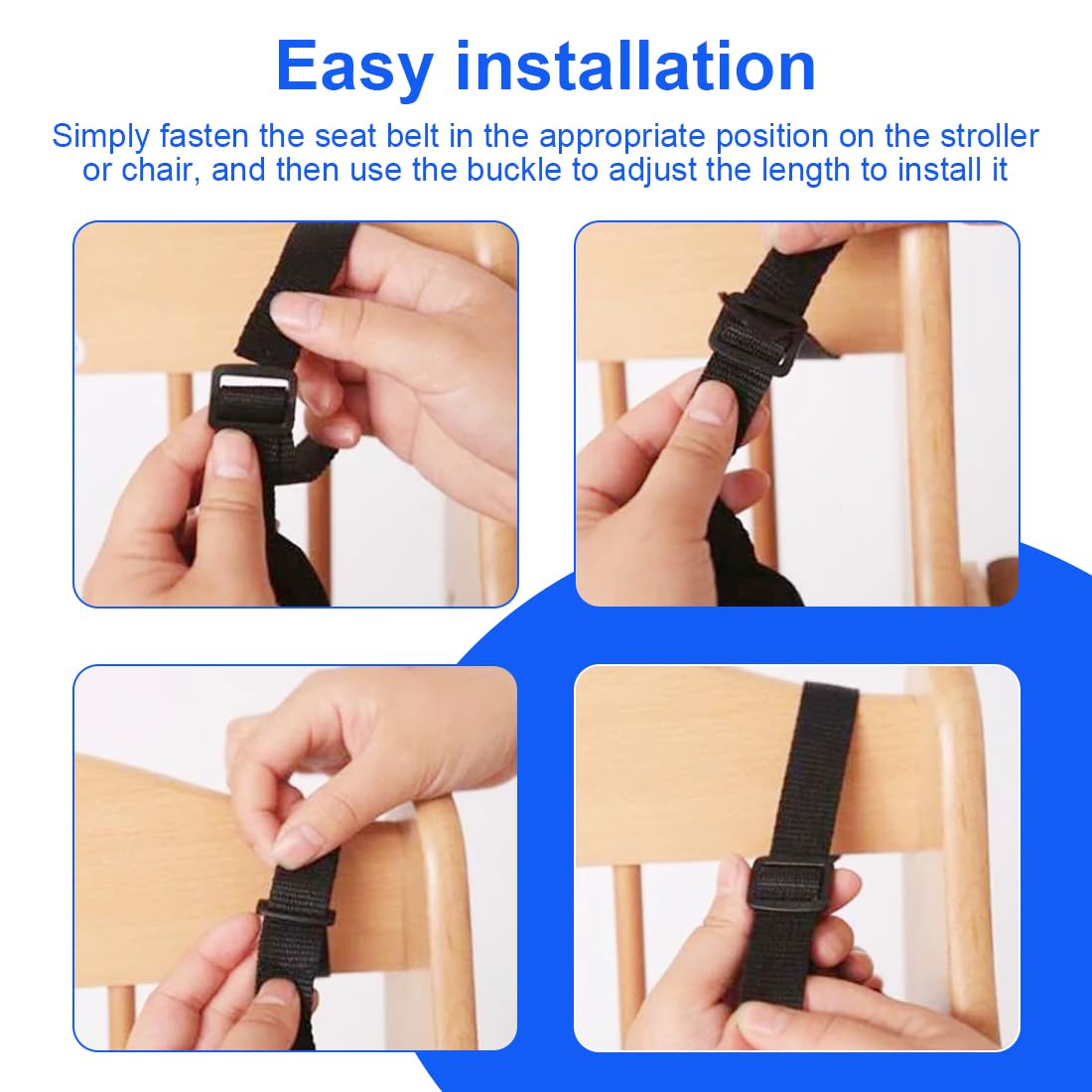 Easy installation

Simply fasten the seat belt in the appropriate position on the stroller or chair, and then use the buckle to adjust the length to install it