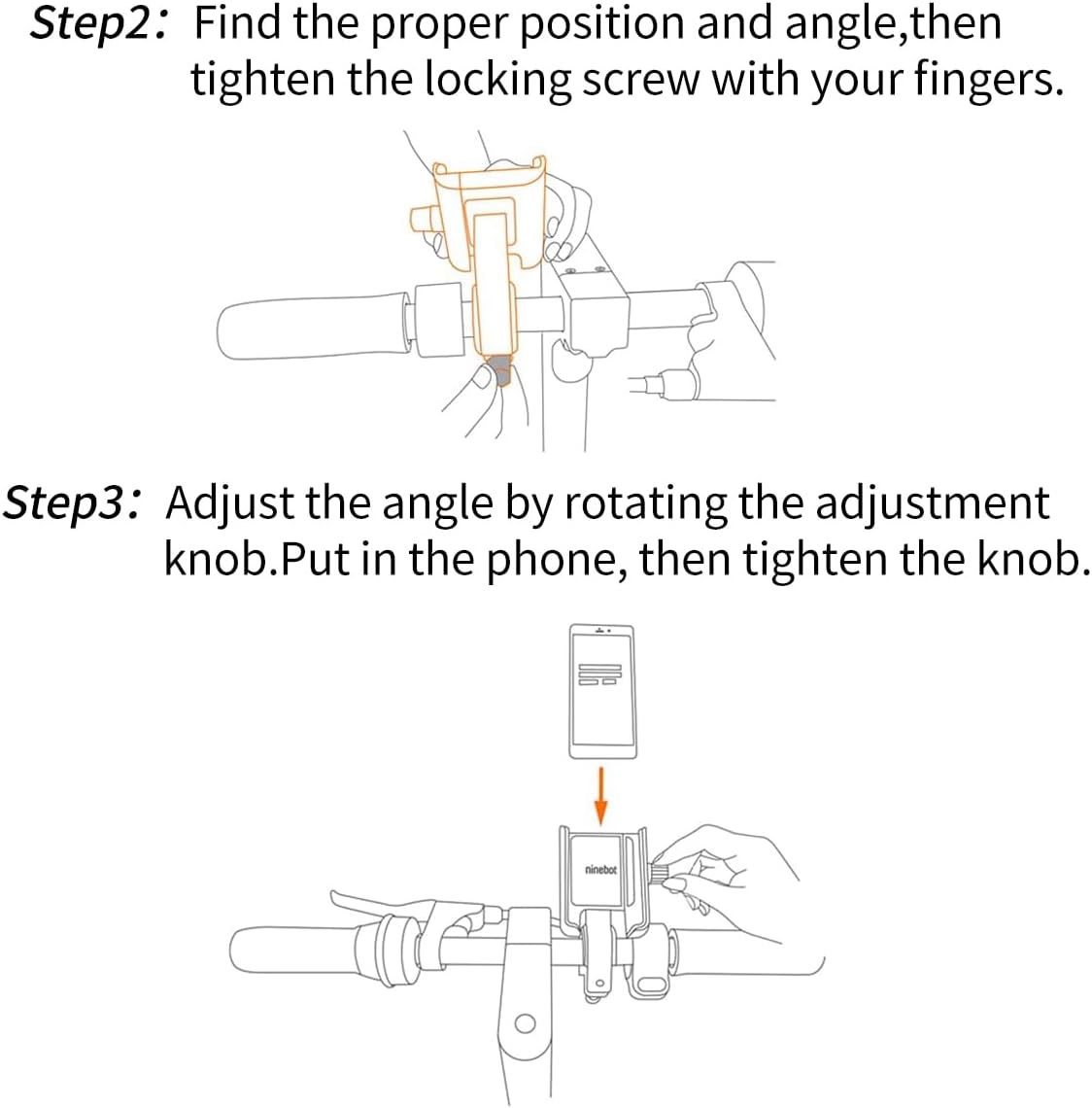 Step2: Find the proper position and angle,then tighten the locking screw with your fingers.

Step3: Adjust the angle by rotating the adjustment knob.Put in the phone, then tighten the knob.

ninebot