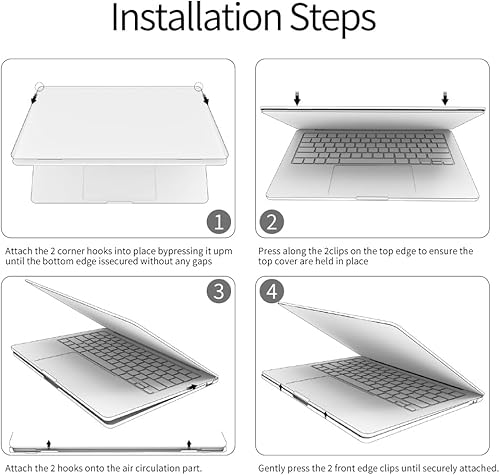 Installation Steps

1

Attach the 2 corner hooks into place bypressing it upm until the bottom edge issecured without any gaps

2

Press along the 2clips on the top edge to ensure the top cover are held in place

3

Attach the 2 hooks onto the air circulation part.

4

Gently press the 2 front edge clips until securely attached.