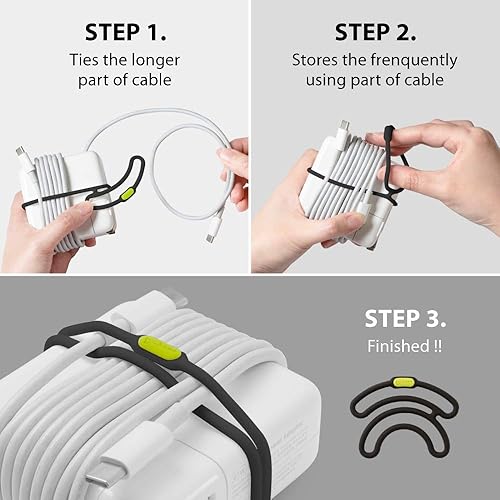 STEP 1.
Ties the longer part of cable

STEP 2.
Stores the frenquently using part of cable

STEP 3.
Finished !!