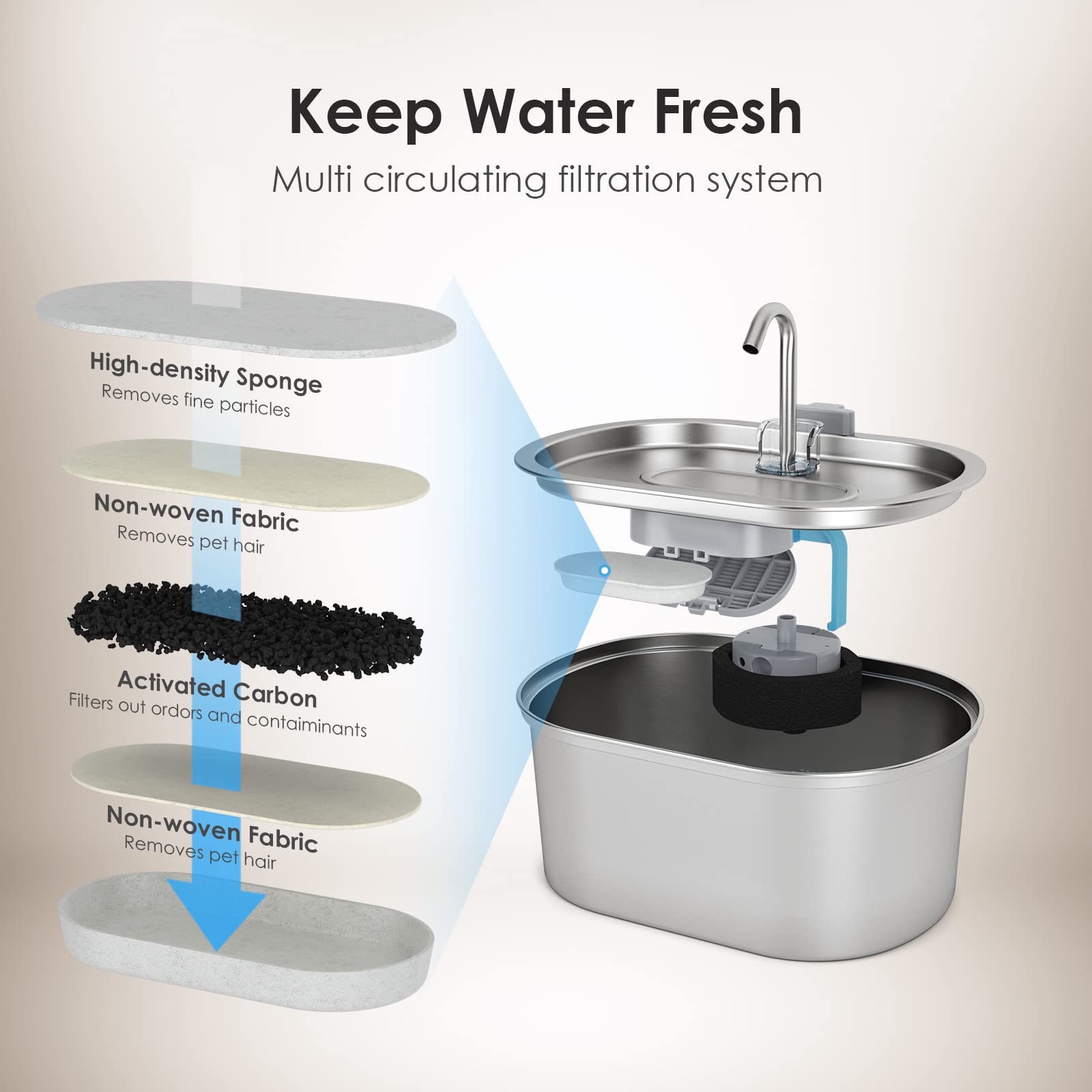 Keep Water Fresh

Multi circulating filtration system

High-density Sponge
Removes fine particles

Non-woven Fabric
Removes pet hair

Activated Carbon
Filters out ordors and contaiminants

Non-woven Fabric
Removes pet hair