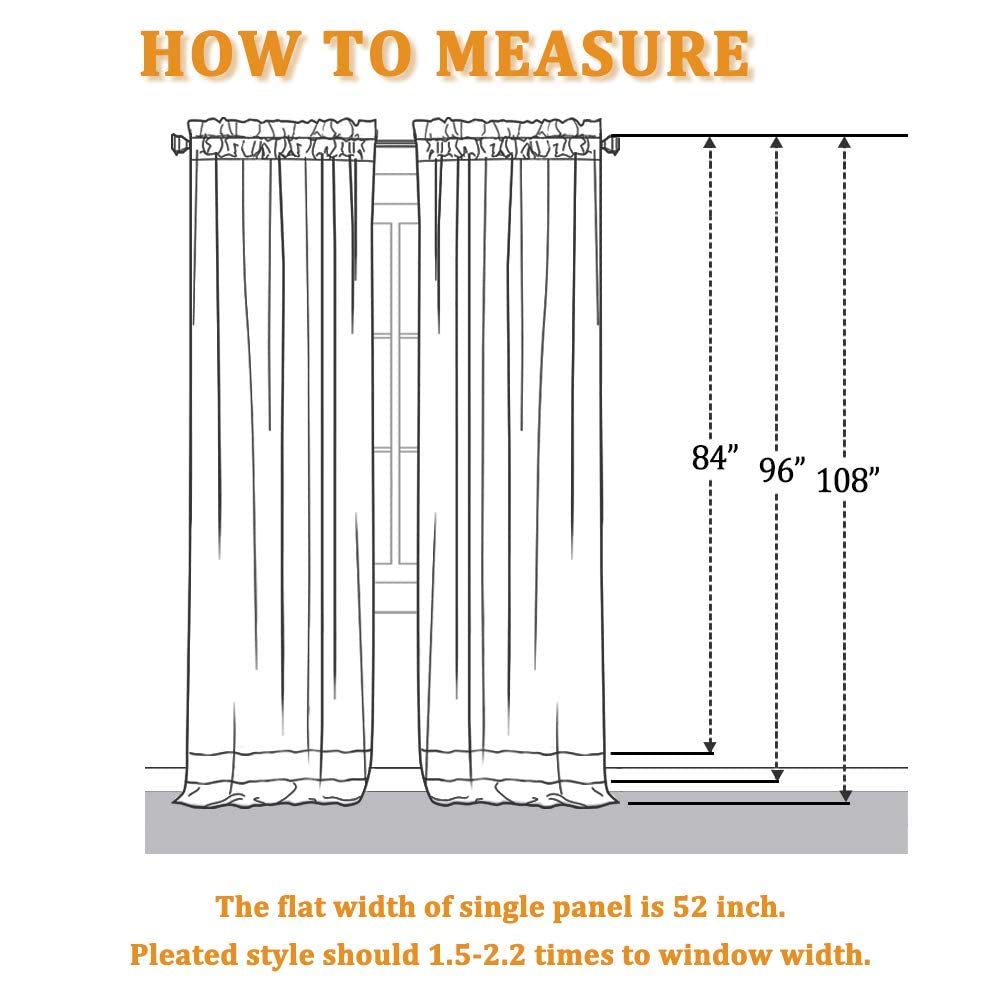 HOW TO MEASURE

84”

96”

108”

The flat width of single panel is 52 inch.
Pleated style should 1.5-2.2 times to window width.