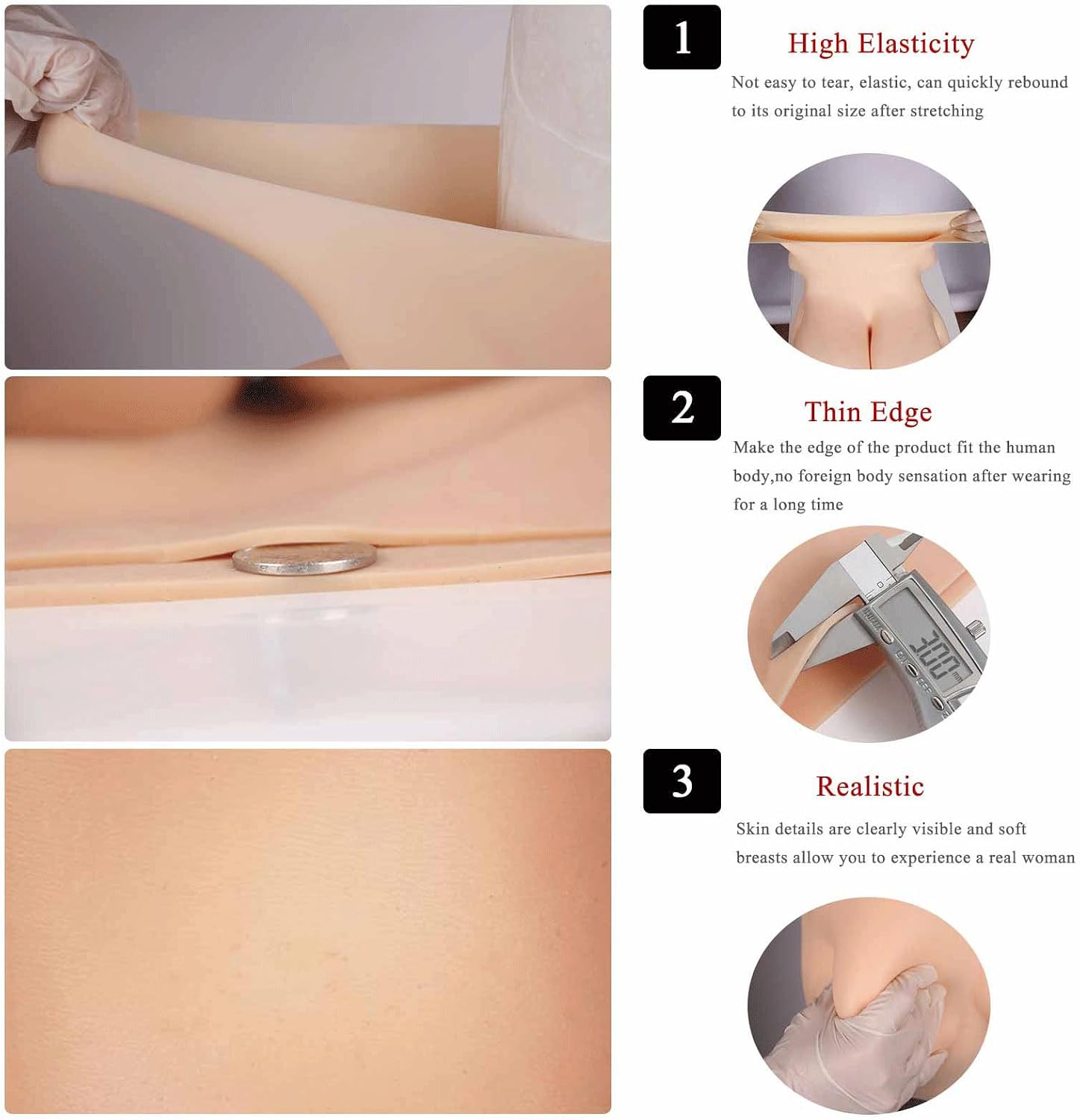 1

High Elasticity

Not easy to tear, elastic, can quickly rebound to its original size after stretching

2

Thin Edge

Make the edge of the product fit the human body,no foreign body sensation after wearing for a long time

3

Realistic

Skin details are clearly visible and soft breasts allow you to experience a real woman