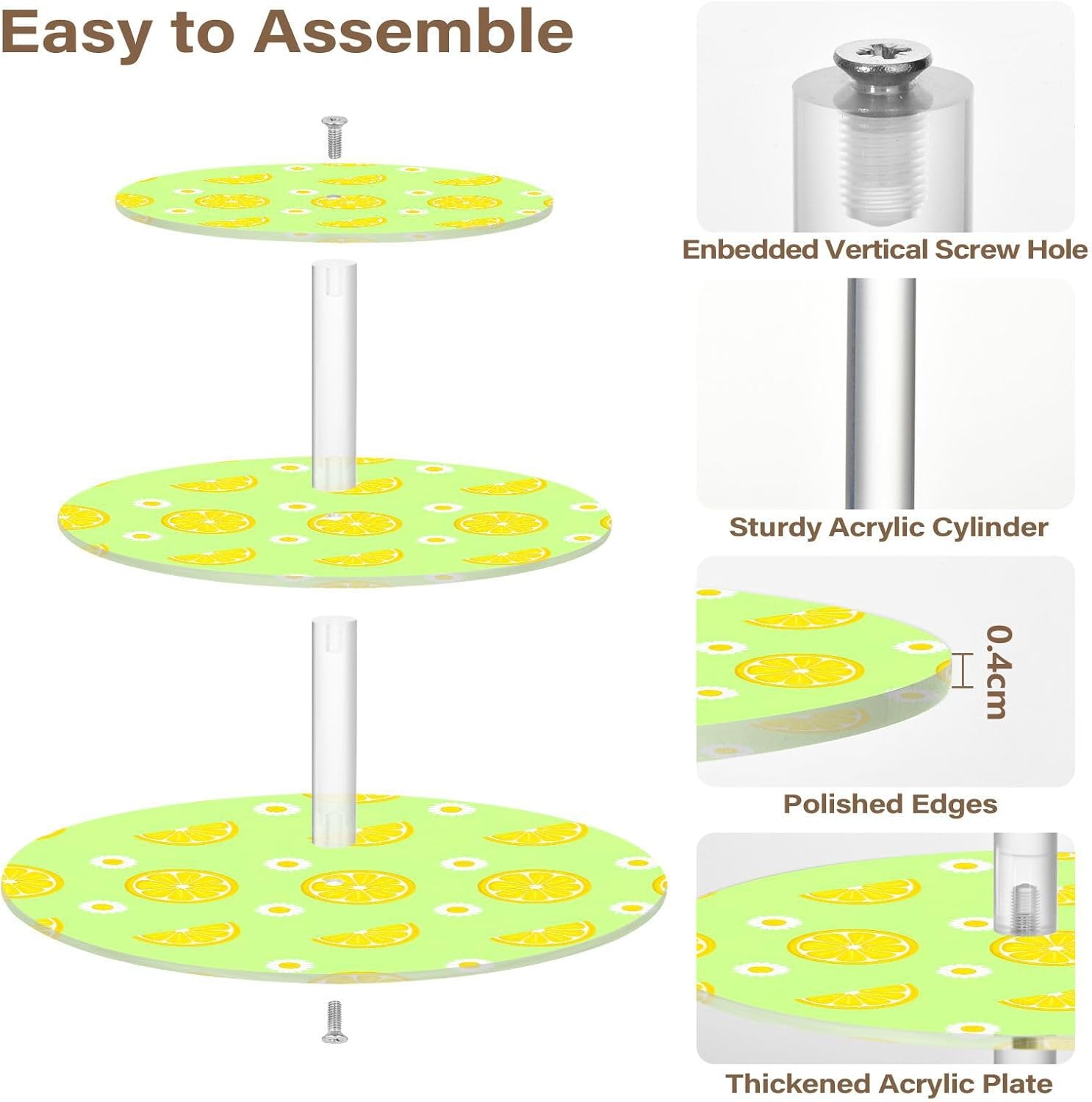 Easy to Assemble

Enbedded Vertical Screw Hole

Sturdy Acrylic Cylinder

0.4cm

Polished Edges

Thickened Acrylic Plate