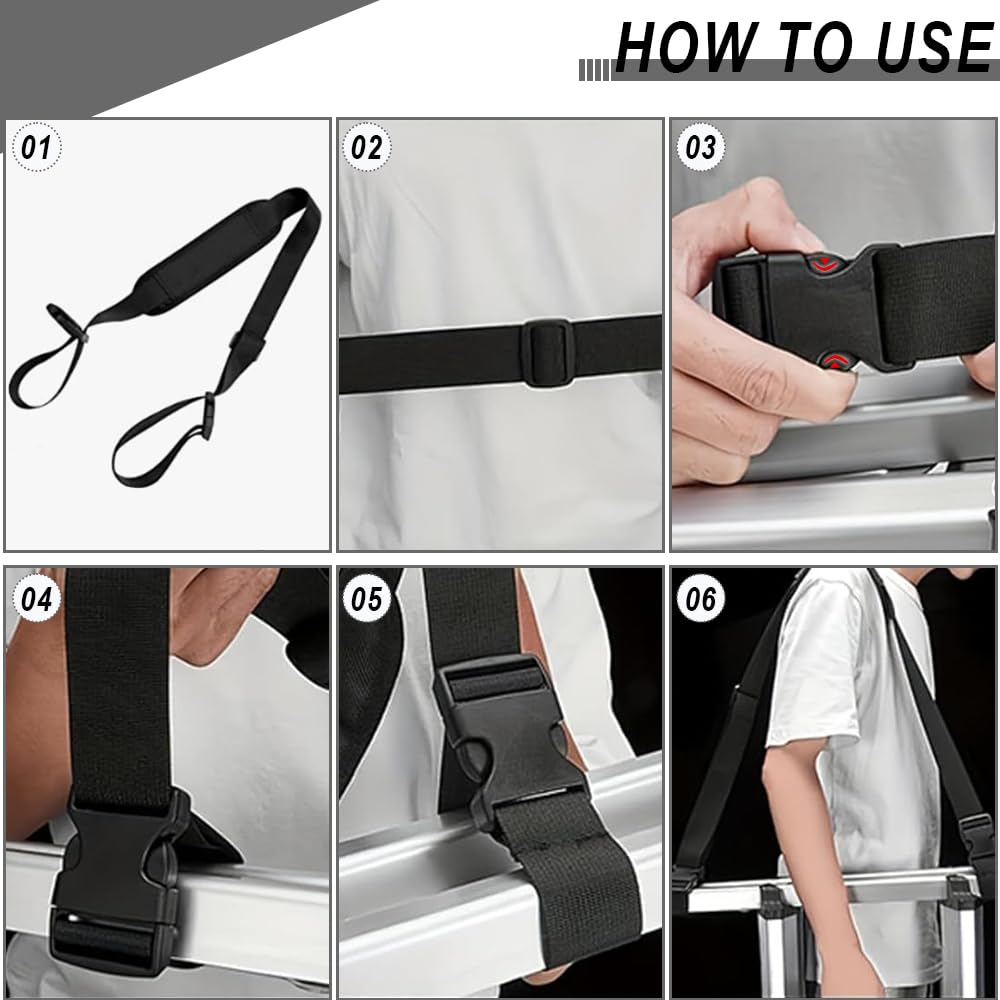 HOW TO USE

01

02

03

04

05

06