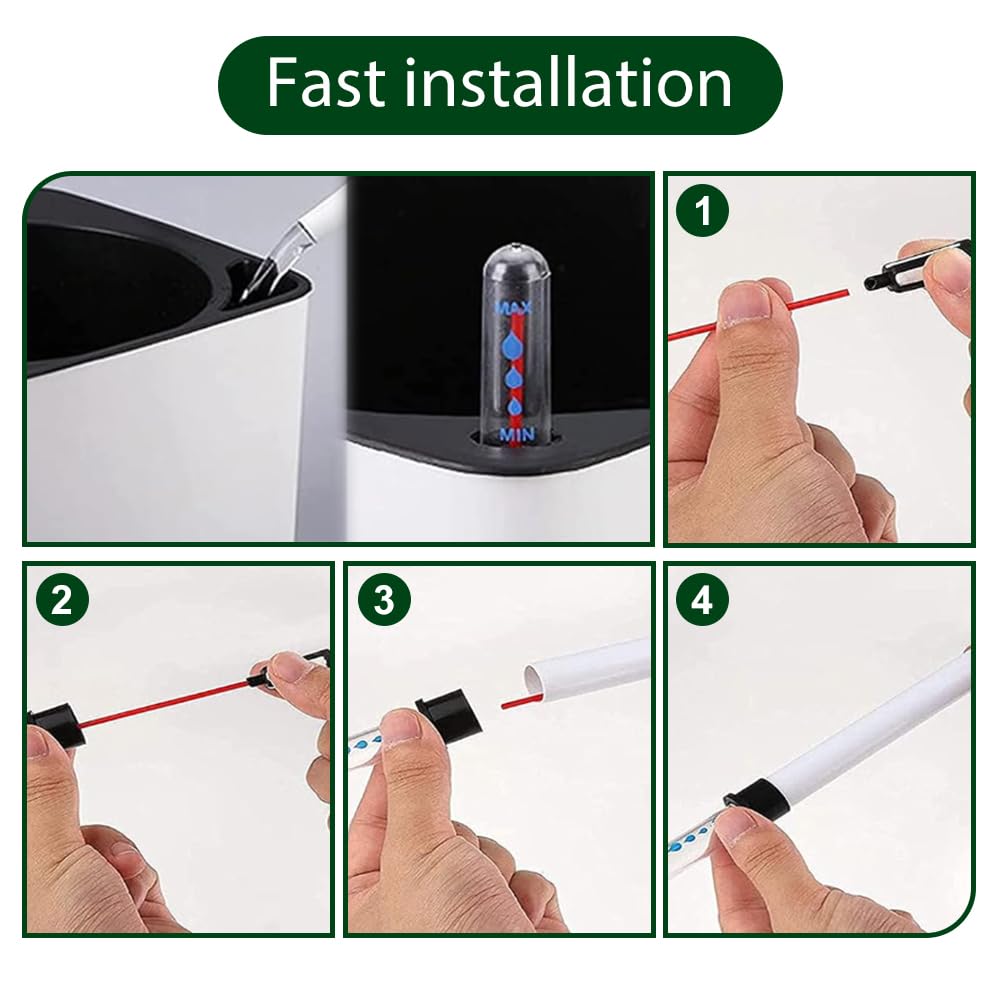 Fast installation

MAX
MIN

1

2

3

4