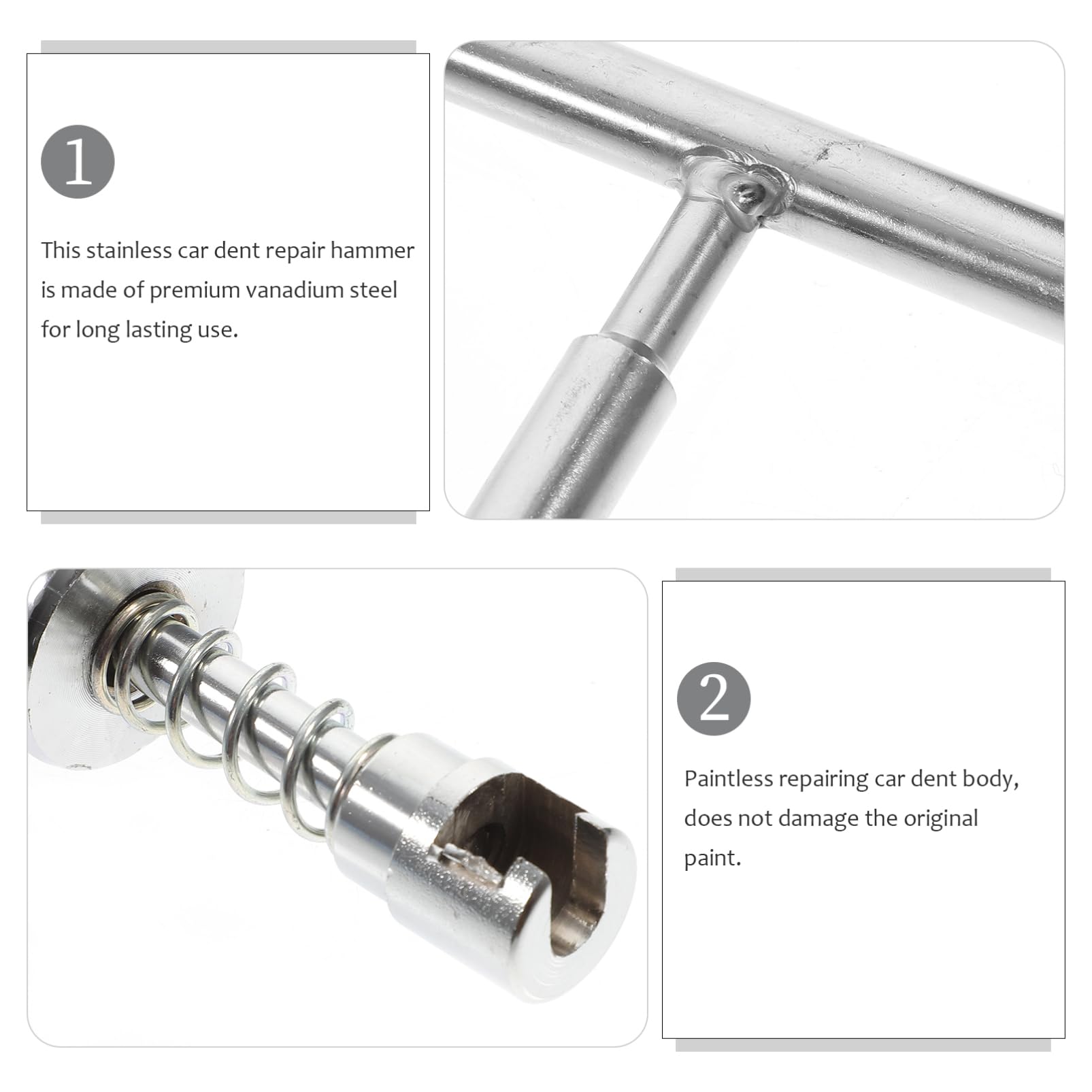 1

This stainless car dent repair hammer is made of premium vanadium steel for long lasting use.

2

Paintless repairing car dent body, does not damage the original paint.