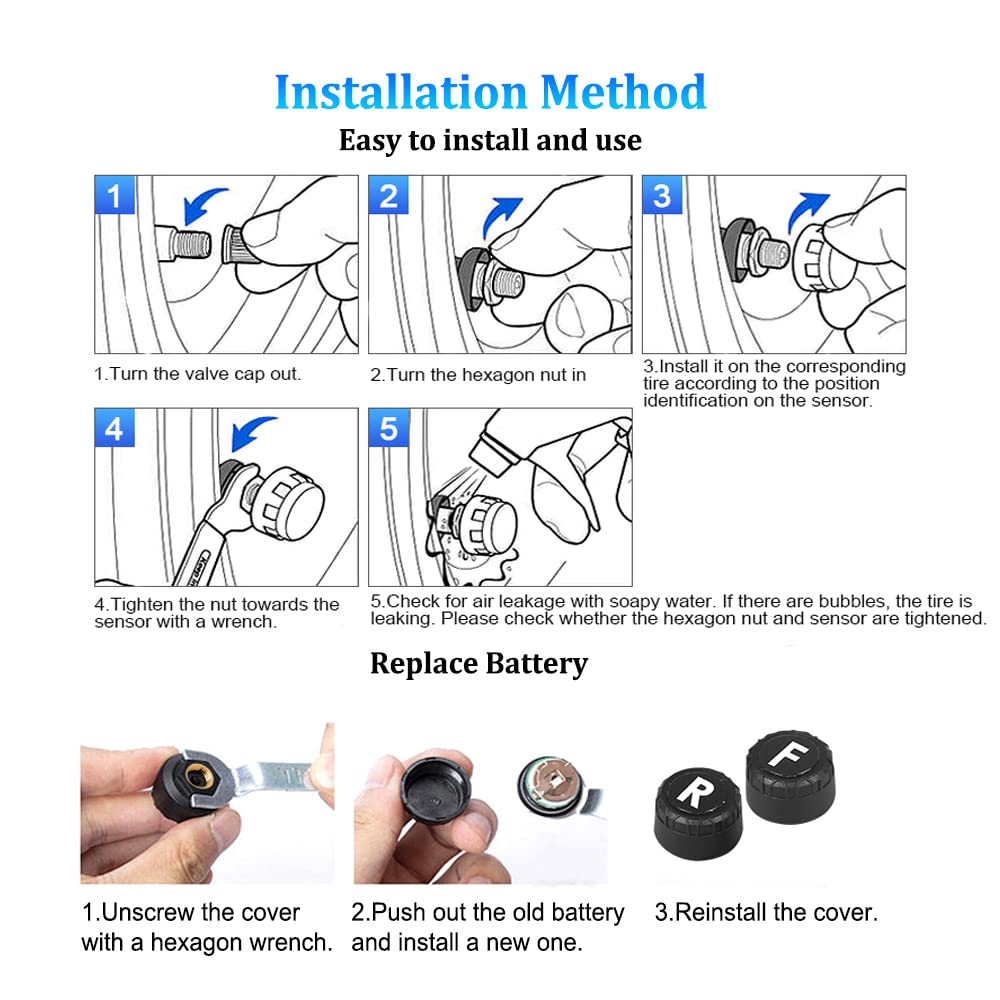 Installation Method
Easy to install and use

1

2

3

1.Turn the valve cap out.

2.Turn the hexagon nut in

3.Install it on the corresponding tire according to the position identification on the sensor.

4

5

4.Tighten the nut towards the sensor with a wrench.

5.Check for air leakage with soapy water. If there are bubbles, the tire is leaking. Please check whether the hexagon nut and sensor are tightened.

Replace Battery

R

F

1.Unscrew the cover with a hexagon wrench.

2.Push out the old battery and install a new one.

3.Reinstall the cover.