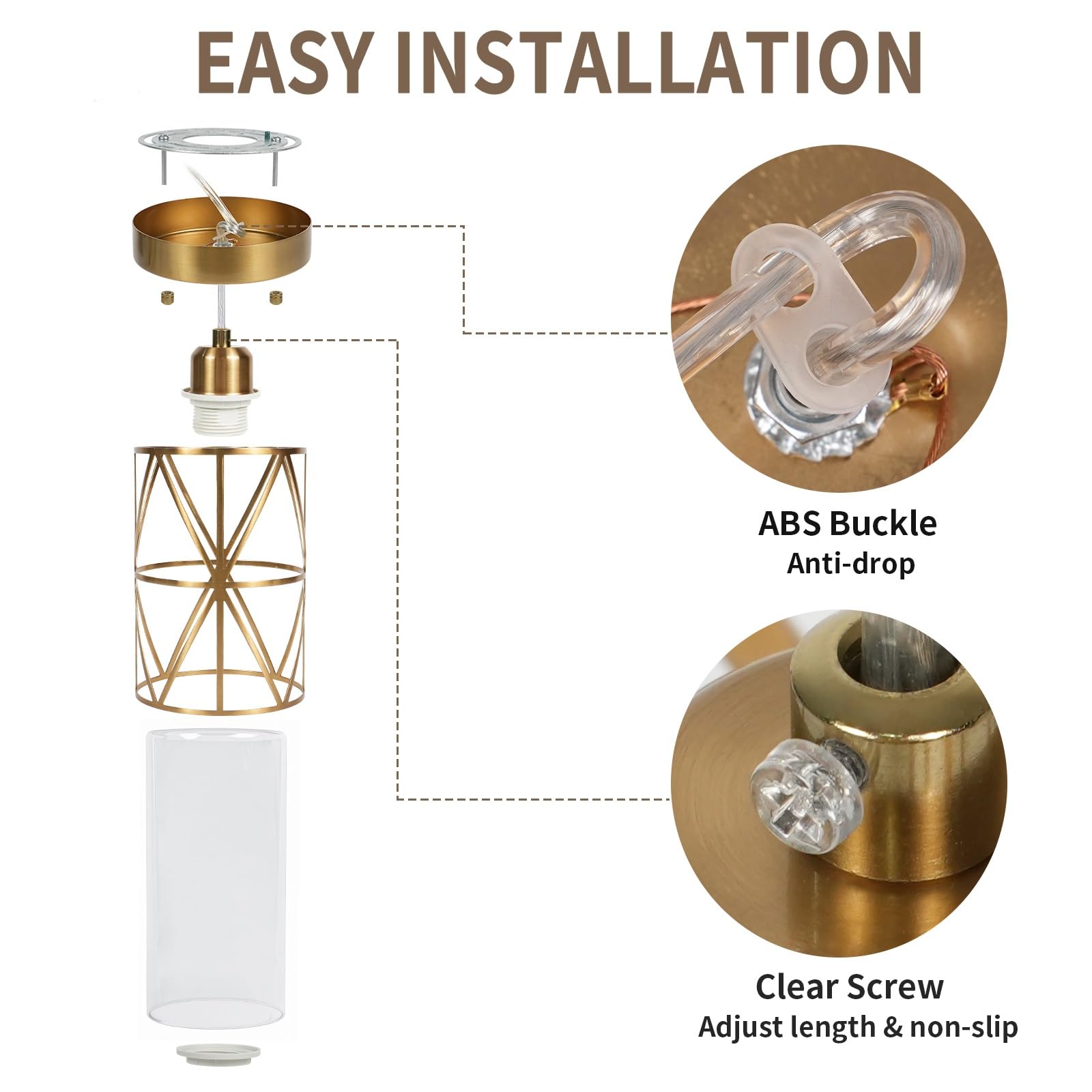 EASY INSTALLATION

ABS Buckle
Anti-drop

Clear Screw
Adjust length & non-slip