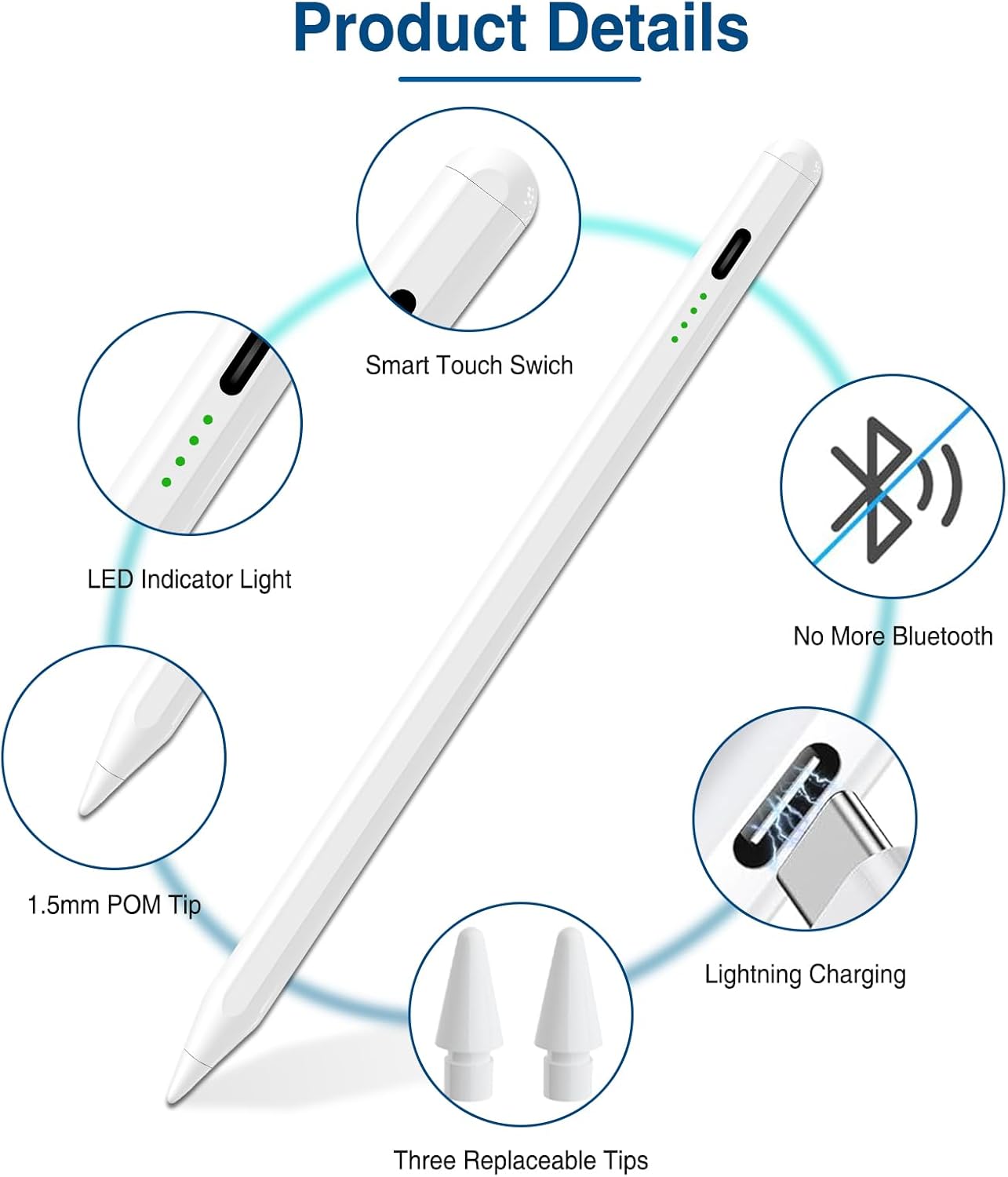 Product Details

Smart Touch Swich

LED Indicator Light

No More Bluetooth

1.5mm POM Tip

Lightning Charging

Three Replaceable Tips