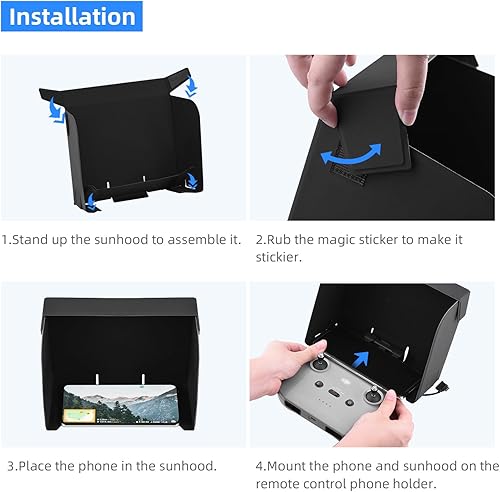 Installation

1.Stand up the sunhood to assemble it.

2.Rub the magic sticker to make it stickier.

3.Place the phone in the sunhood.

4.Mount the phone and sunhood on the remote control phone holder.