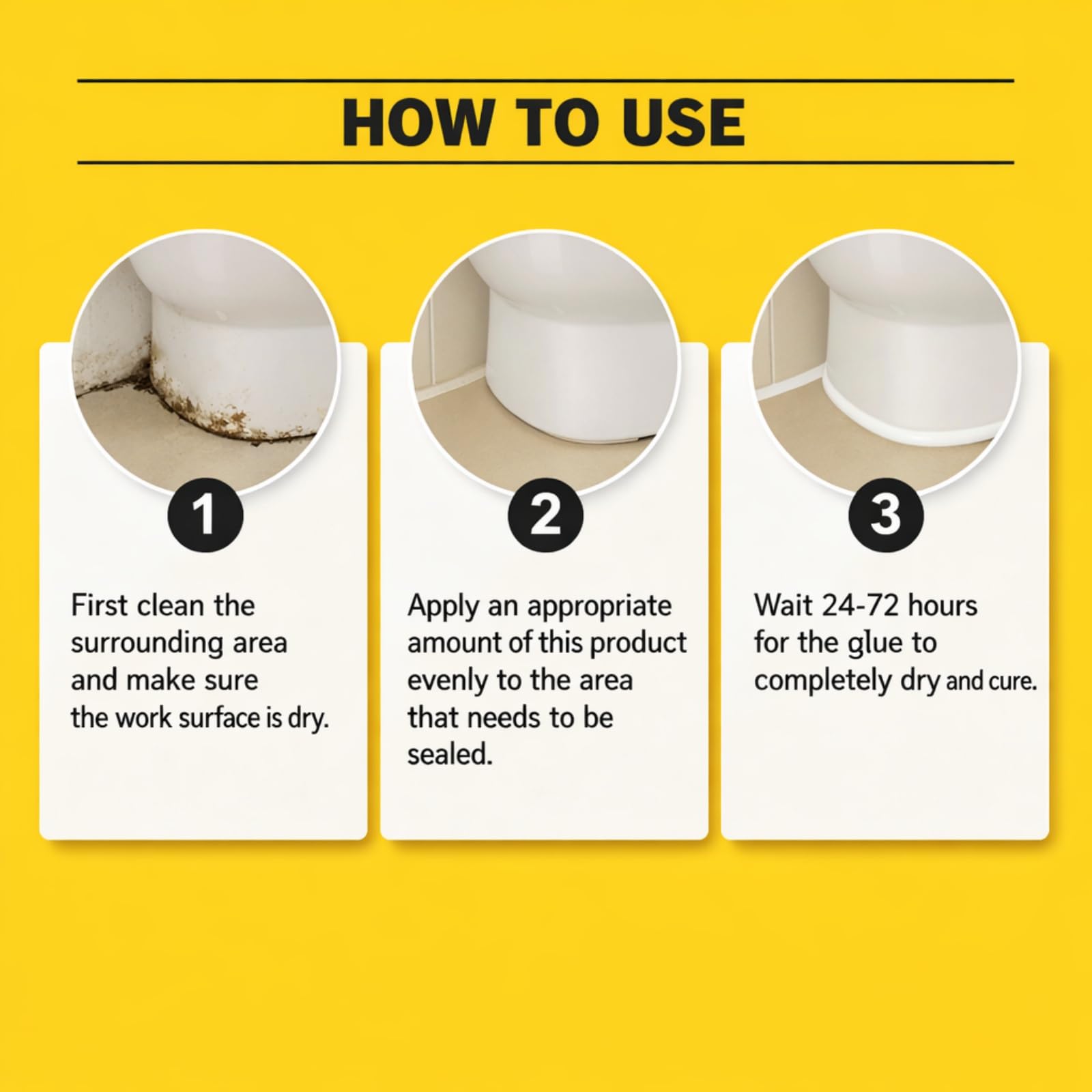 HOW TO USE

1

First clean the surrounding area and make sure the work surface is dry.

2

Apply an appropriate amount of this product evenly to the area that needs to be sealed.

3

Wait 24-72 hours for the glue to completely dry and cure.