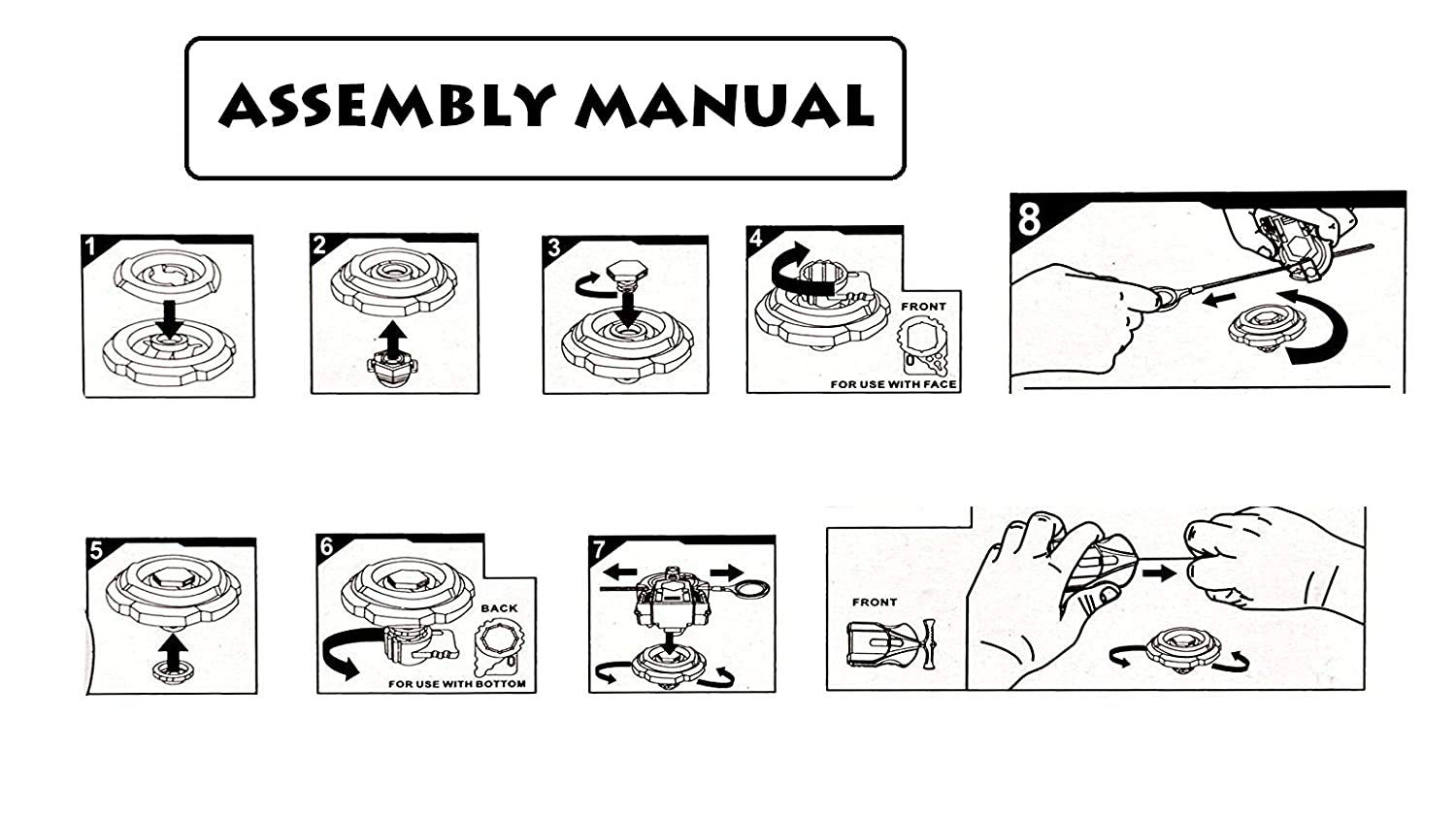 ASSEMBLY MANUAL

1

2

3

4

FRONT

FOR USE WITH FACE

8

5

6

BACK

FOR USE WITH BOTTOM

7

FRONT