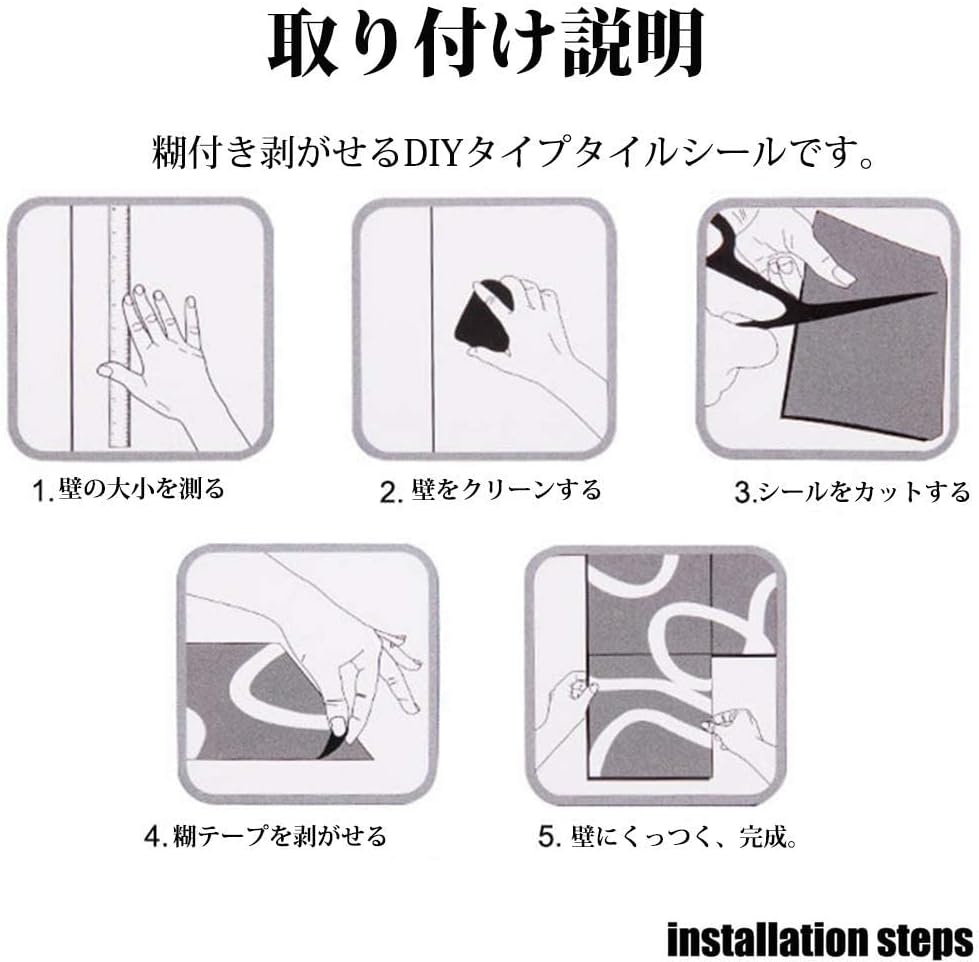 取り付け説明

糊付き剥がせるDIYタイプタイルシールです。

1. 壁の大小を測る

2. 壁をクリーンする

3.シールをカットする

4. 糊テープを剥がせる

5. 壁にくっつく、完成。

installation steps