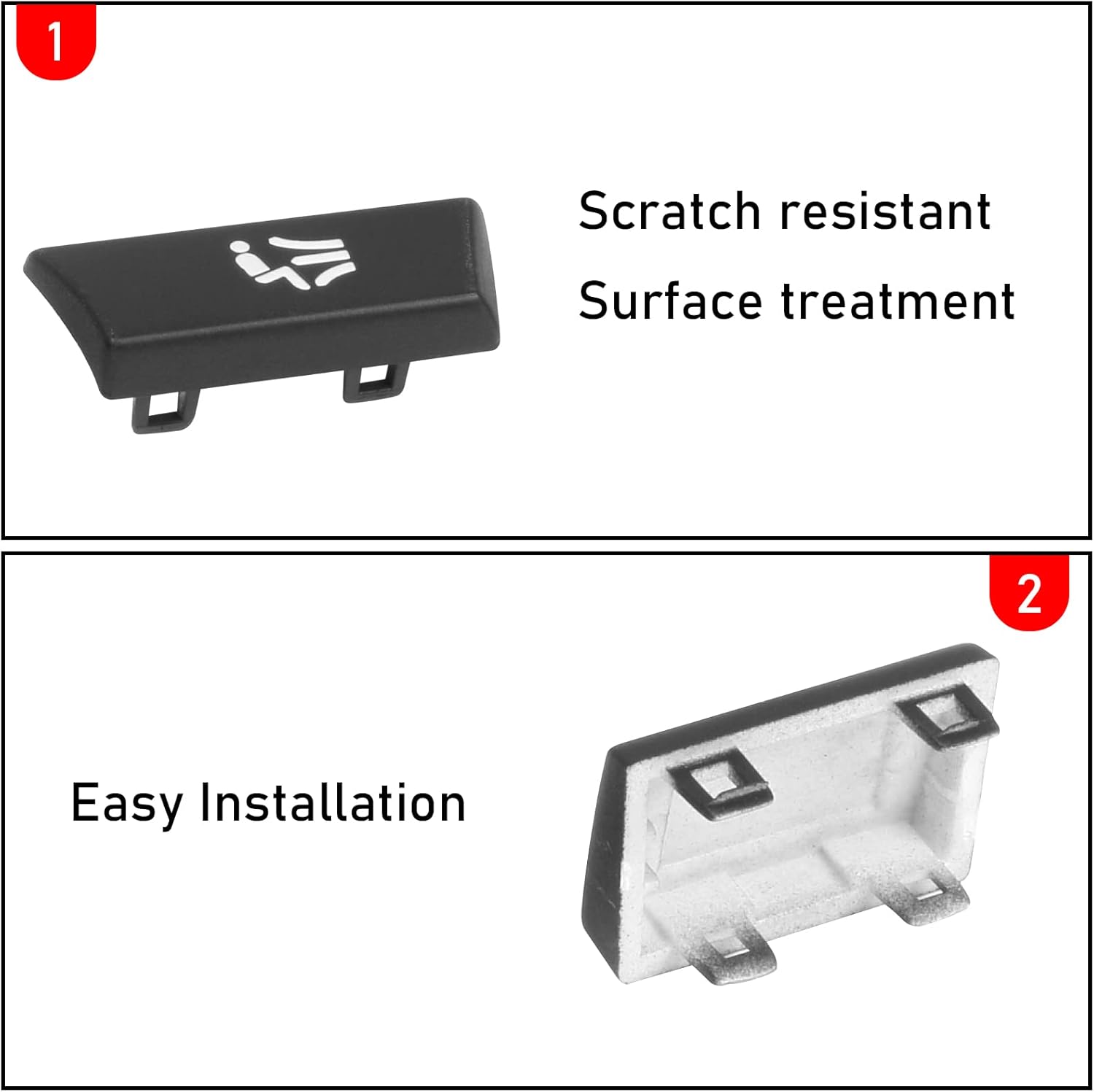 1

Scratch resistant

Surface treatment

2

Easy Installation