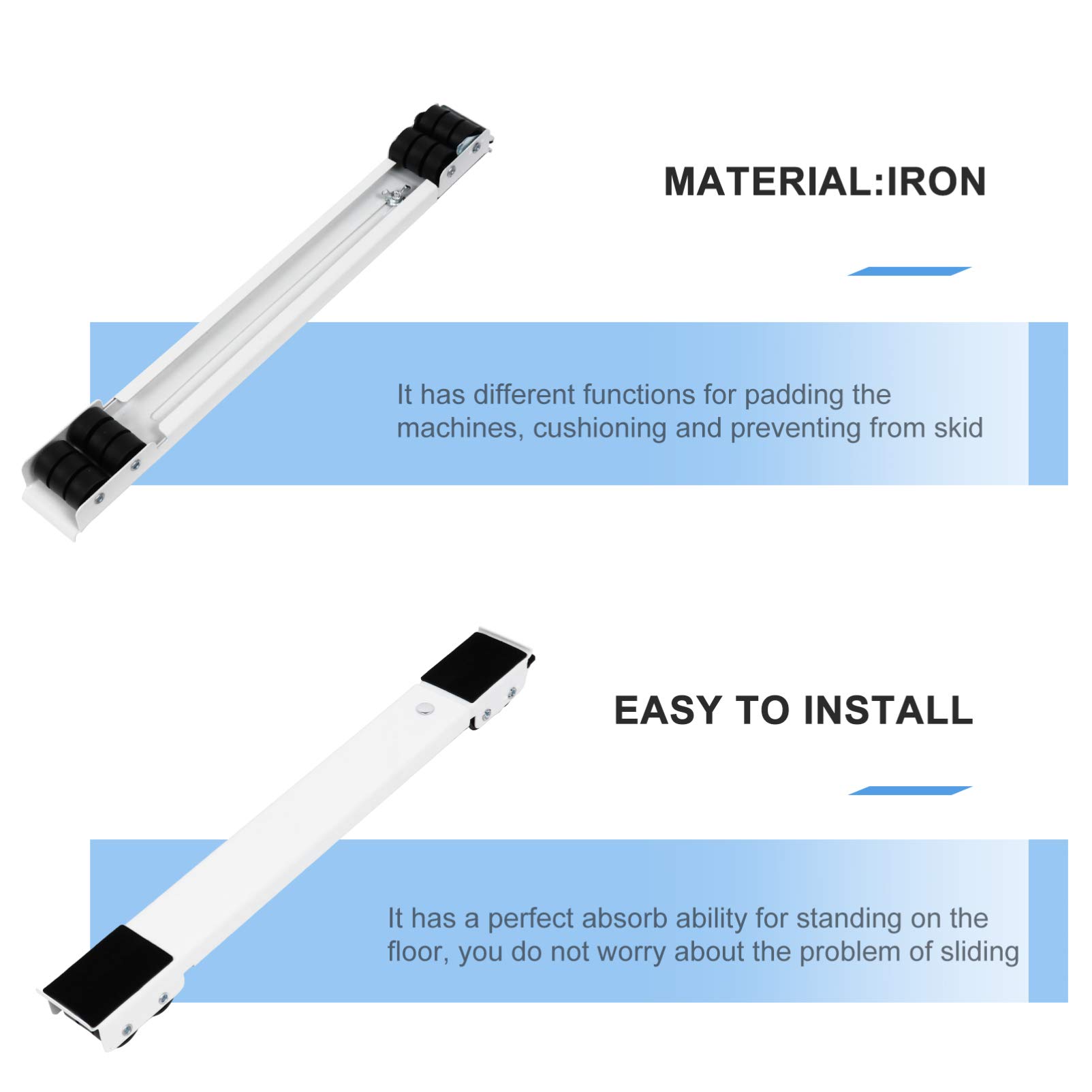 MATERIAL:IRON

It has different functions for padding the machines, cushioning and preventing from skid

EASY TO INSTALL

It has a perfect absorb ability for standing on the floor, you do not worry about the problem of sliding