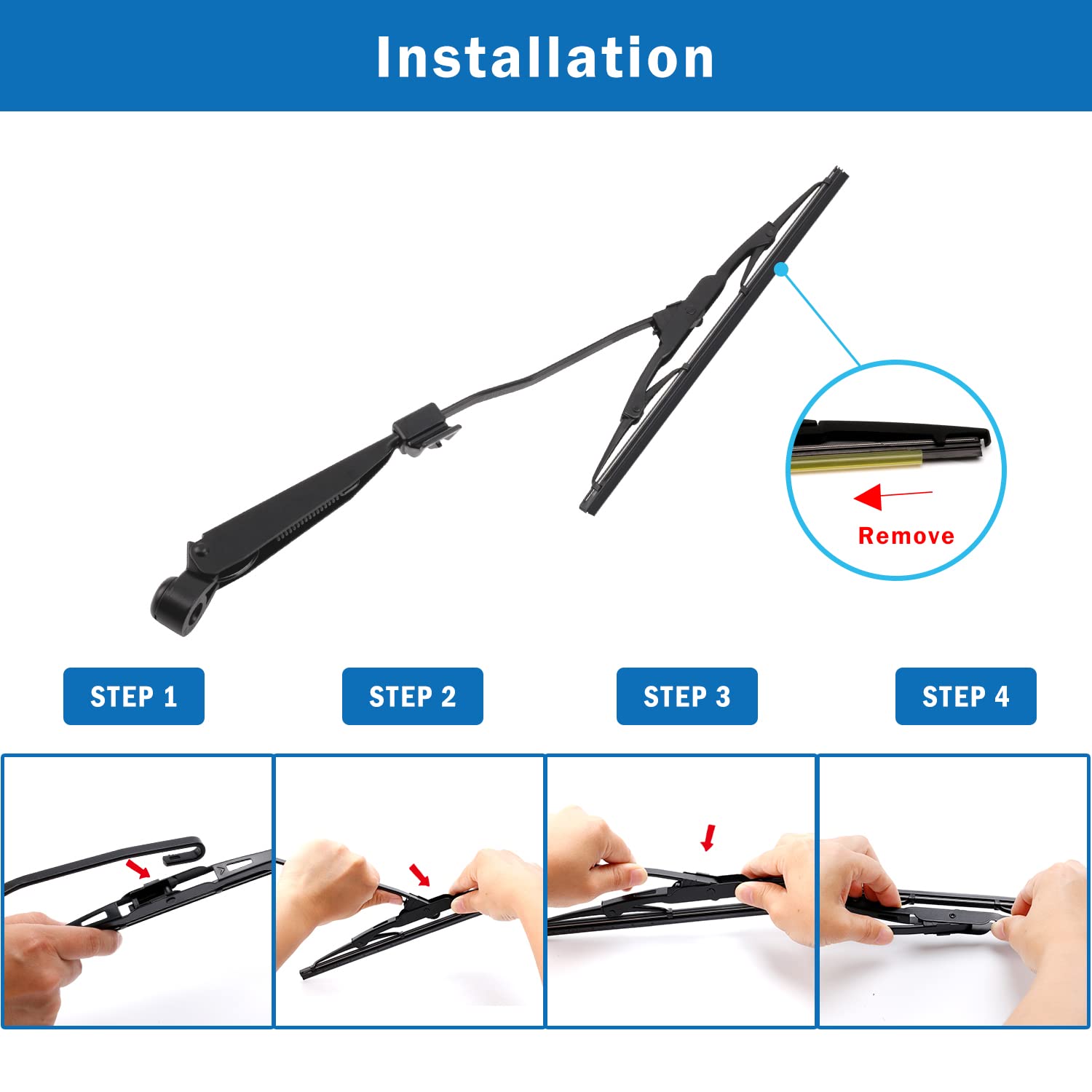 Installation

Remove

STEP 1

STEP 2

STEP 3

STEP 4