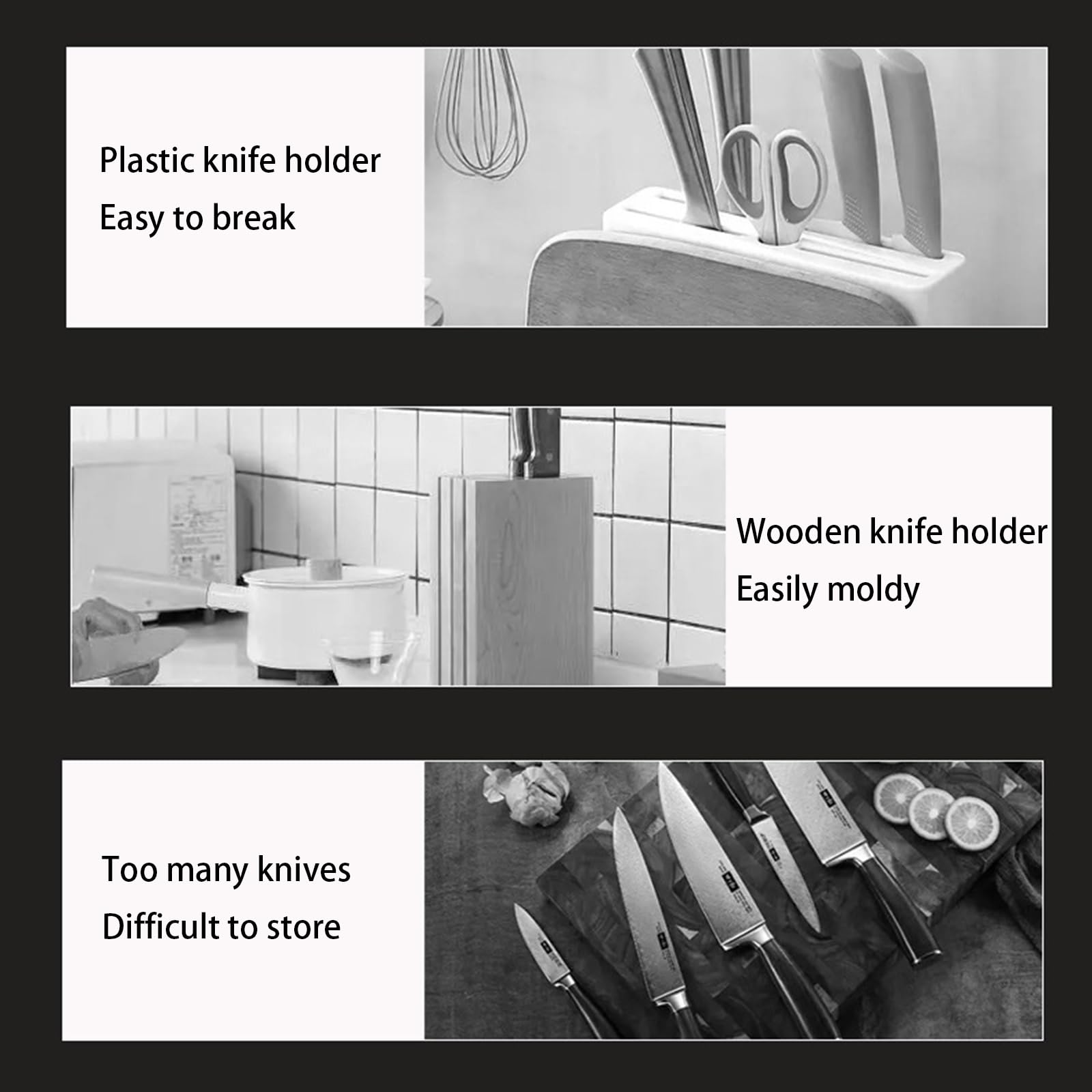 Plastic knife holder
Easy to break

Wooden knife holder
Easily moldy

Too many knives
Difficult to store