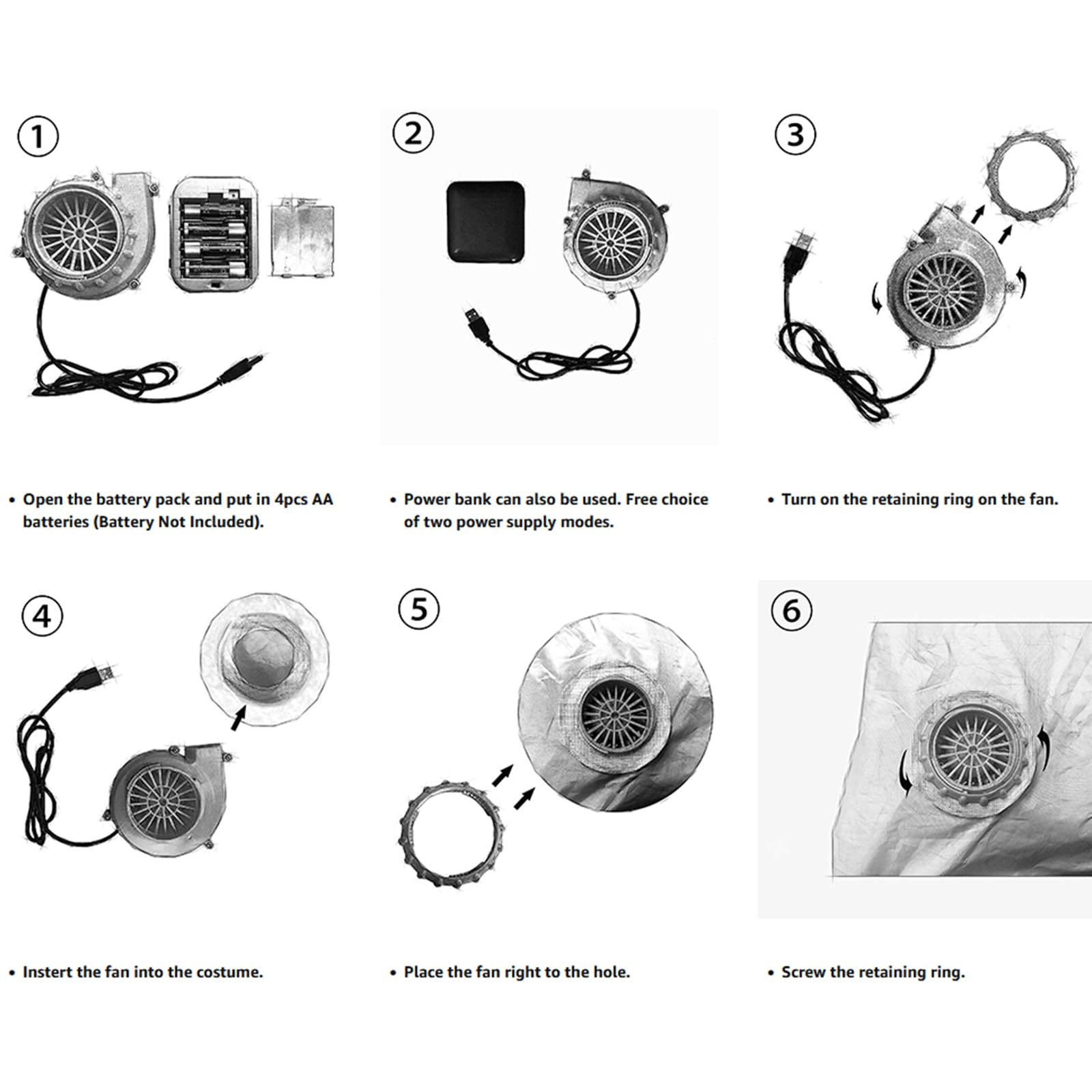 ①

• Open the battery pack and put in 4pcs AA batteries (Battery Not Included).

②

• Power bank can also be used. Free choice of two power supply modes.

③

• Turn on the retaining ring on the fan.

④

• Instert the fan into the costume.

⑤

• Place the fan right to the hole.

⑥

• Screw the retaining ring.