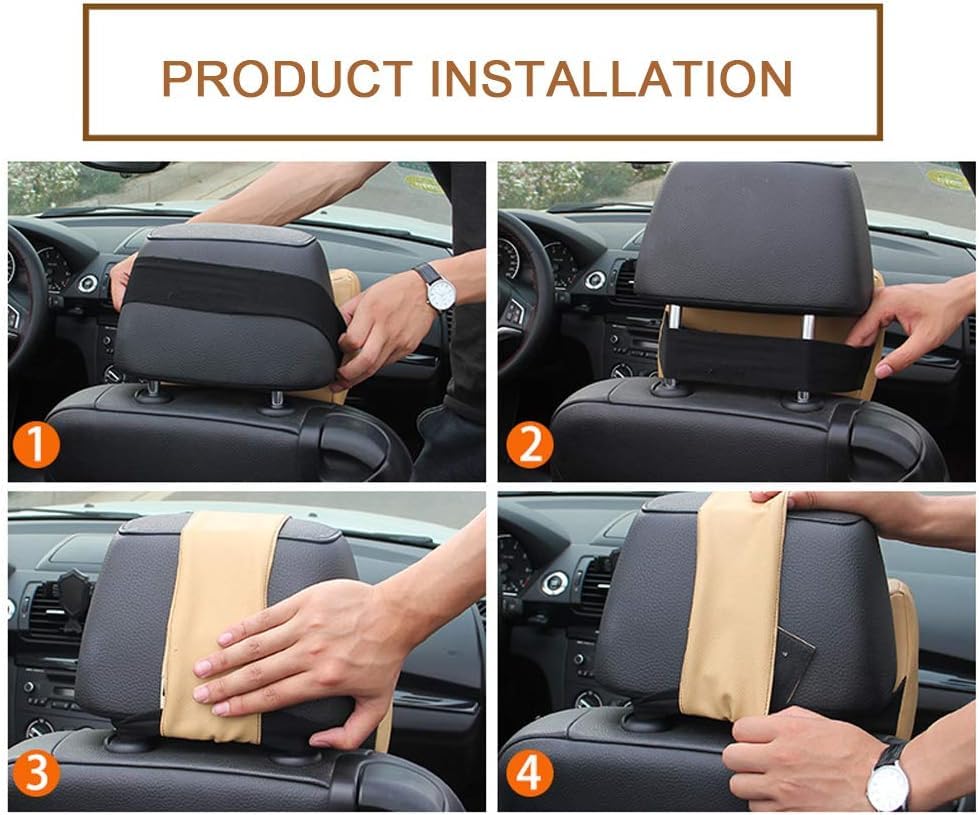 PRODUCT INSTALLATION

1

2

3

4